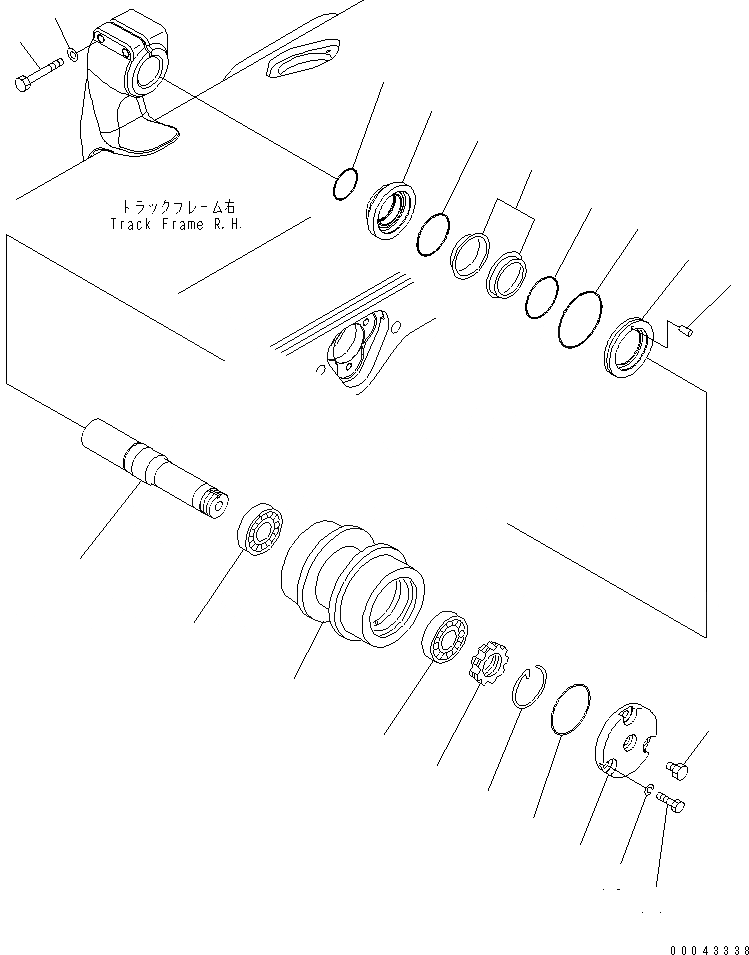 トラックフレーム右
Track Frame R.H.

00043338