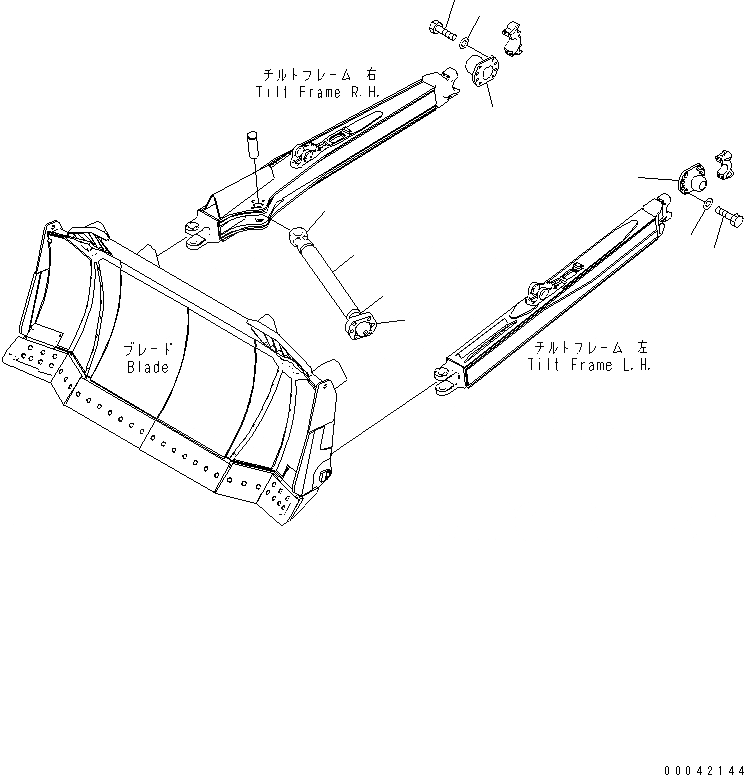 チルトフレーム 右
Tilt Frame R.H.

ブレード
Blade

チルトフレーム 左
Tilt Frame L.H.

00042144