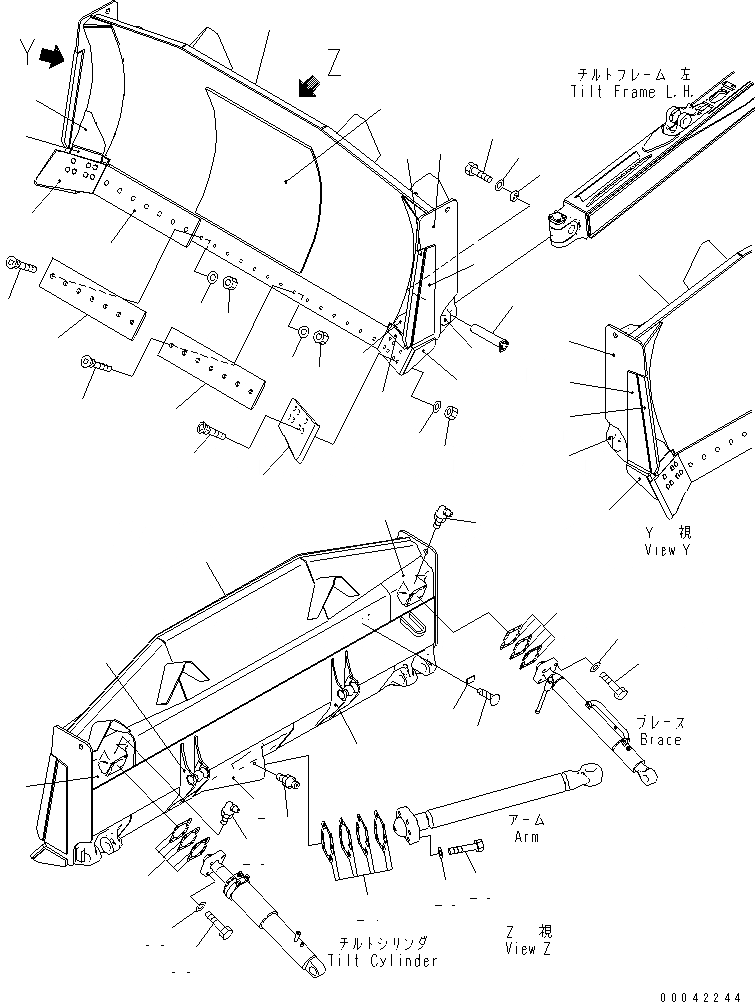 Y
Z
チルトフレーム 左
Tilt Frame L.H.
Y 視
View Y
ブレース
Brace
アーム
Arm
チルトシリンダ
Tilt Cylinder
Z 視
View Z
00042244