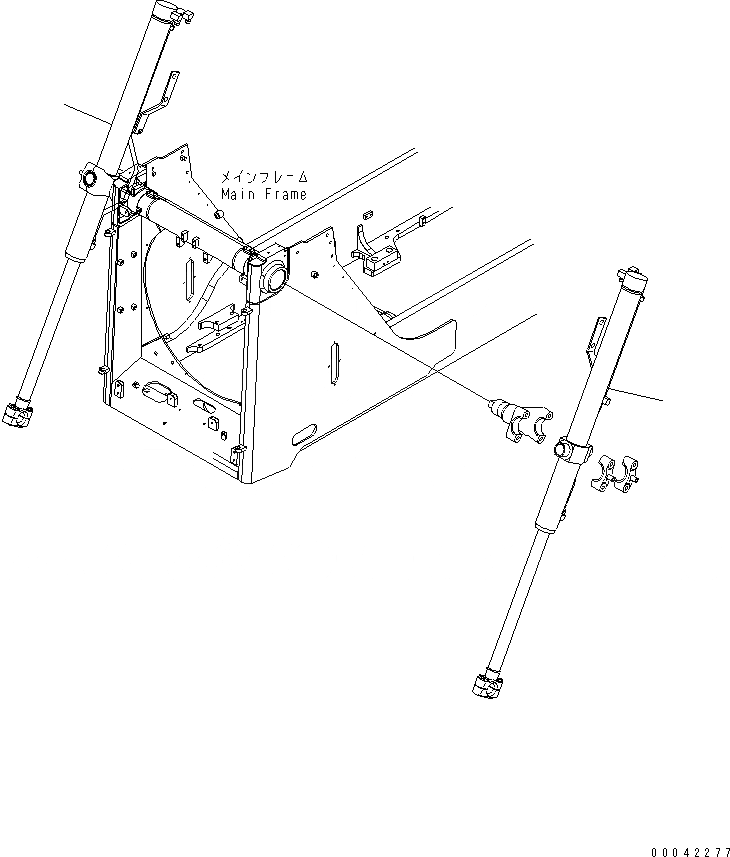 メインフレーム
Main Frame

00042277