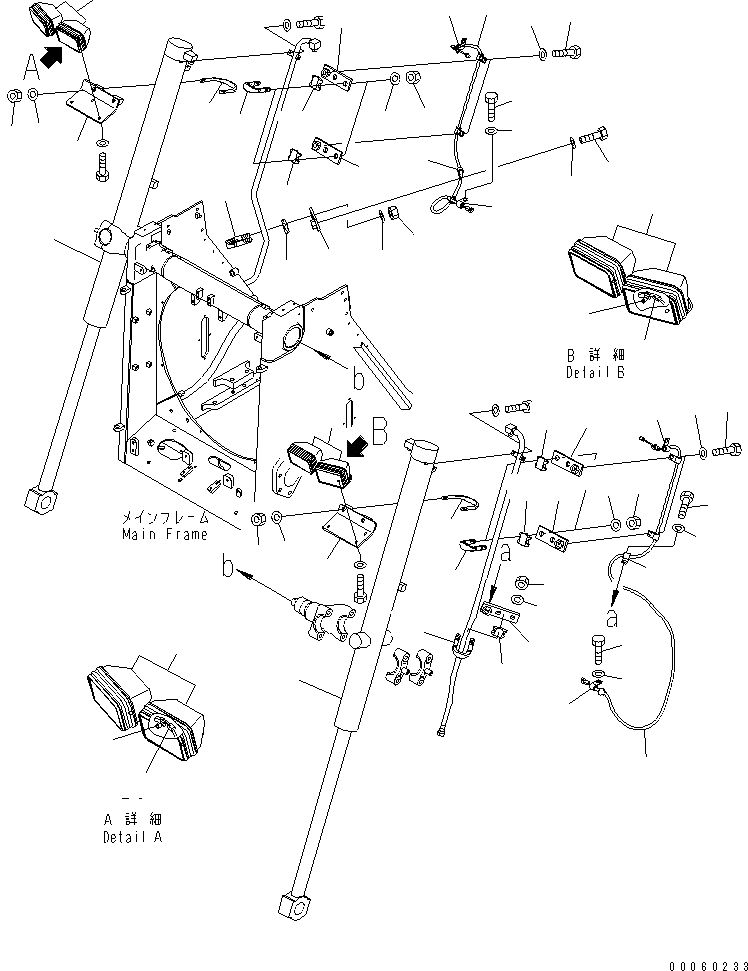 A

B 詳細
Detail B

b

B

メインフレーム
Main Frame

a

b

a

A 詳細
Detail A

00060233