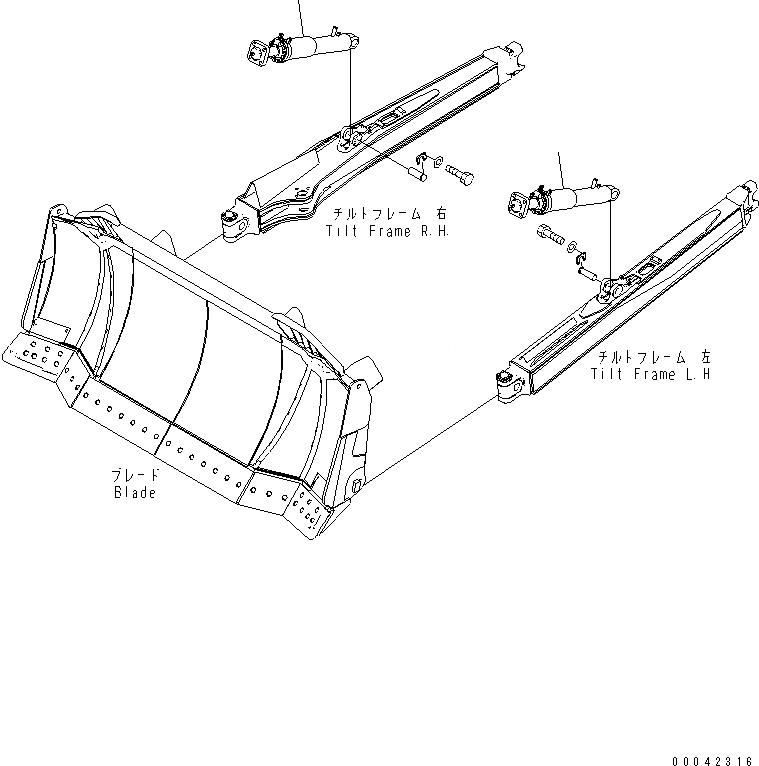 チルトフレーム 右
Tilt Frame R.H.

チルトフレーム 左
Tilt Frame L.H

ブレード
Blade

00042316