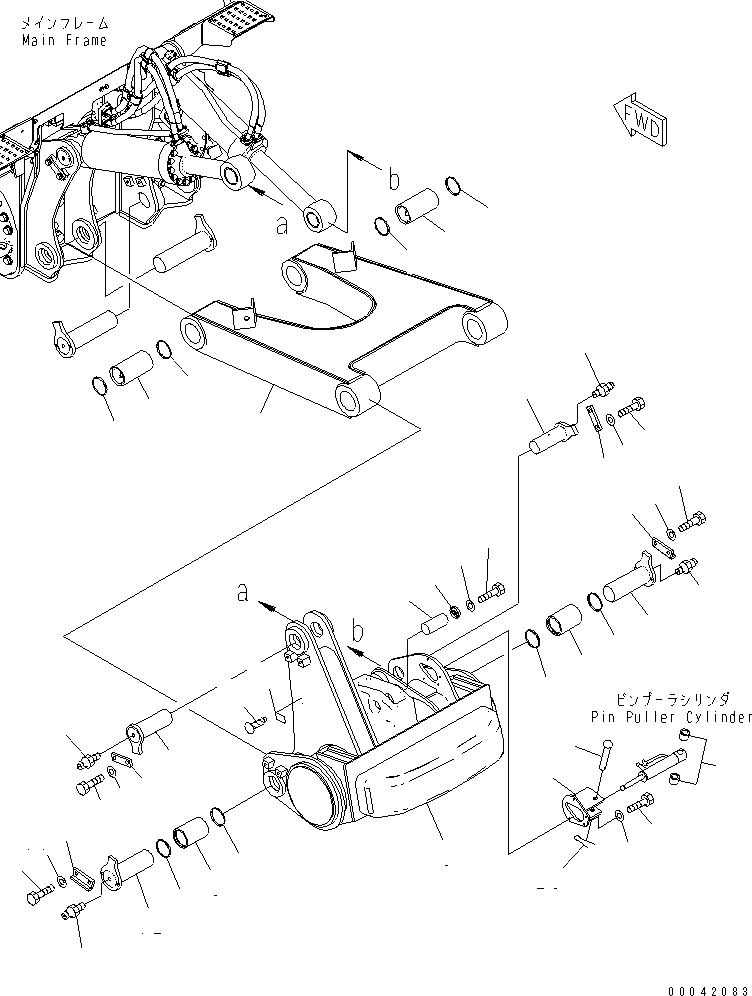 メインフレーム
Main Frame

FWD

b

a

a

b

ピンプーラシリンダ
Pin Puller Cylinder

00042083