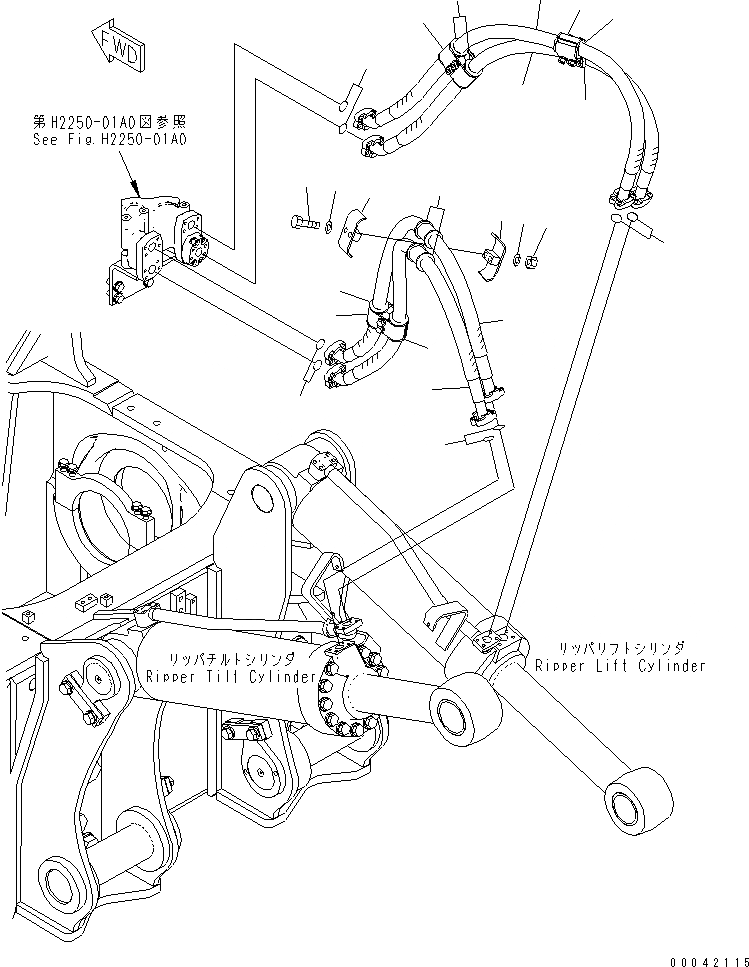 FWD

第H2250-01A0図参照
See Fig.H2250-01A0

リッパチルトシリンダ
Ripper Tilt Cylinder

リッパリフトシリンダ
Ripper Lift Cylinder

00042115