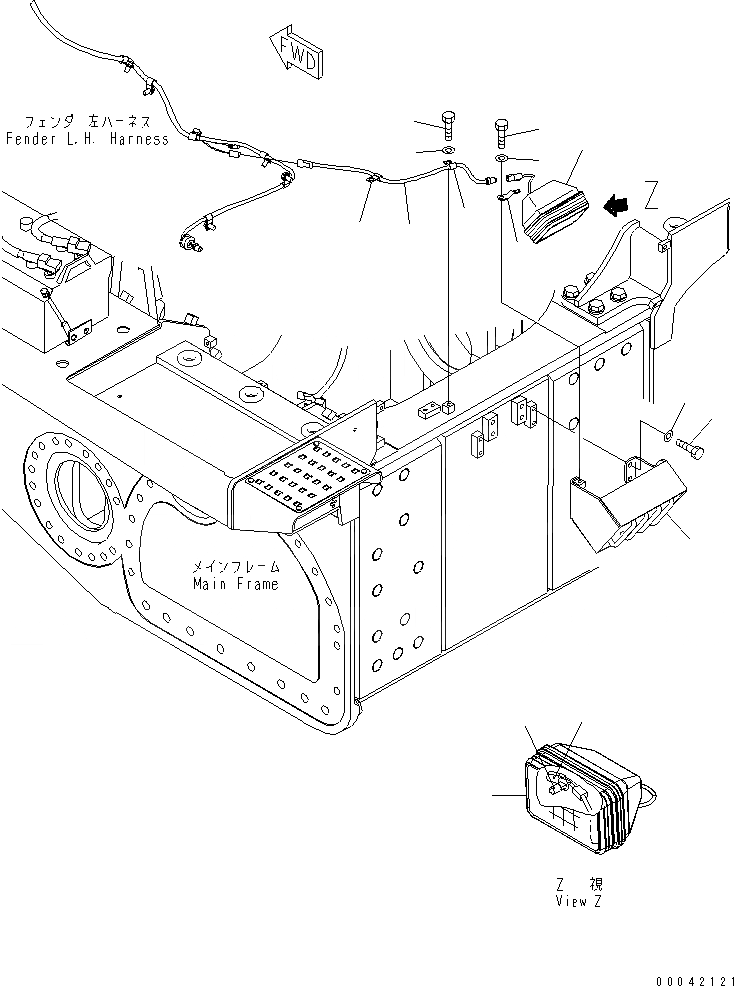 FWD

フェンダ 左ハーネス
Fender L.H. Harness

Z

メインフレーム
Main Frame

Z 視
View Z

00042121