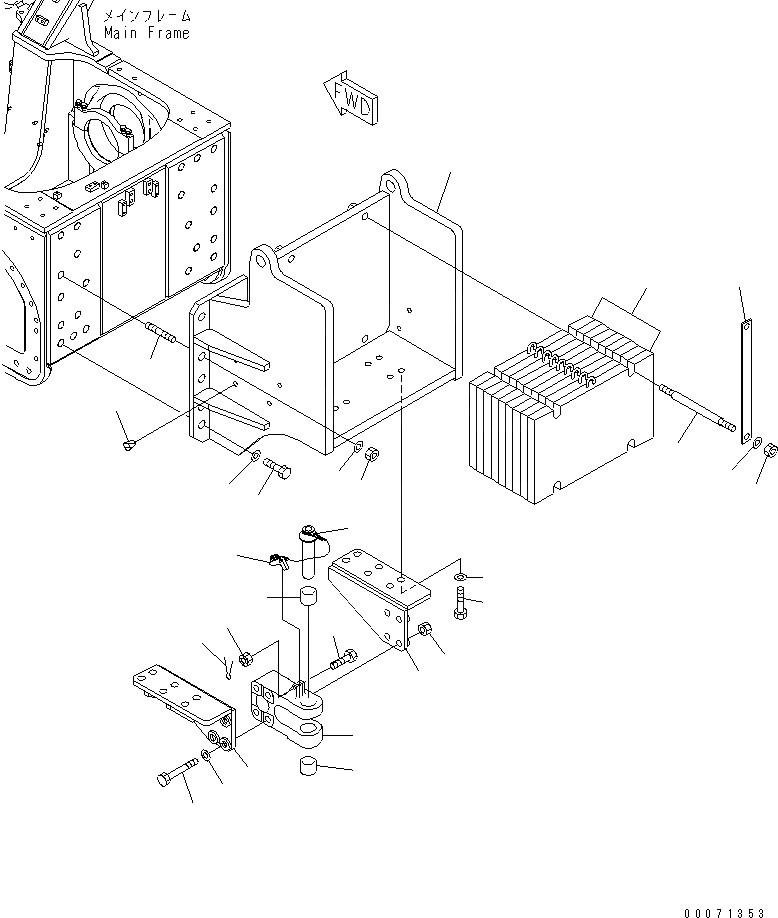 メインフレーム
Main Frame

FWD

00071353