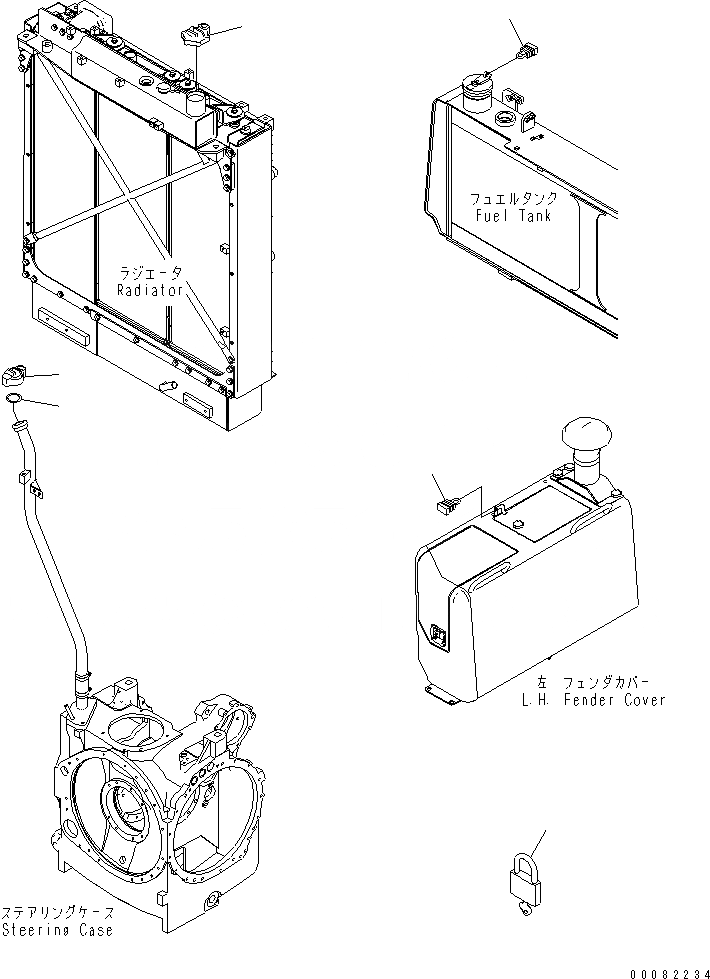 ラジエータ
Radiator

フュエルタンク
Fuel Tank

左 フェンダカバー
L.H. Fender Cover

ステアリングケース
Steering Case

00082234