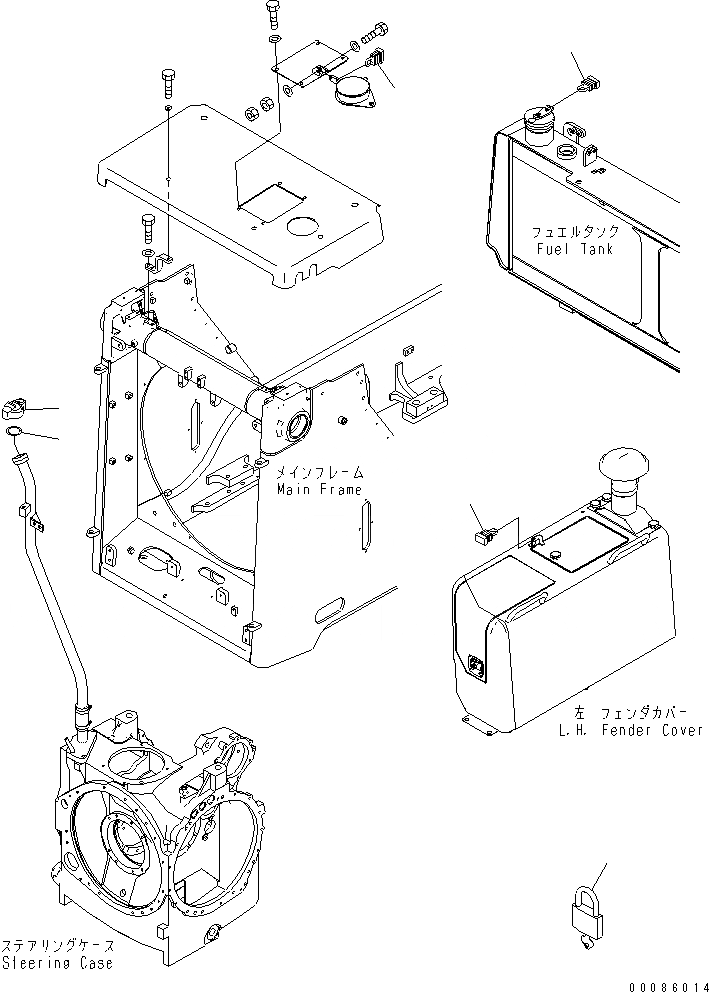 フュエルタンク
Fuel Tank

メインフレーム
Main Frame

左 フェンダカバー
L.H. Fender Cover

ステアリングケース
Steering Case

00086014