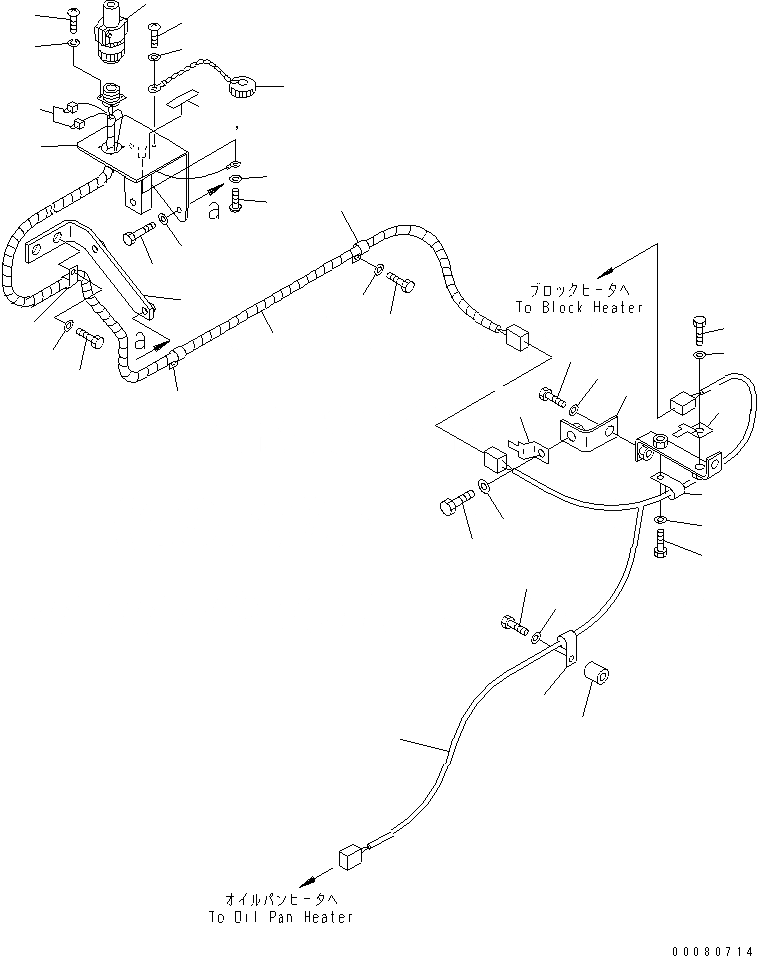 a
a
ブロックヒータへ
To Block Heater
オイルパンヒータへ
To Oil Pan Heater
00080714