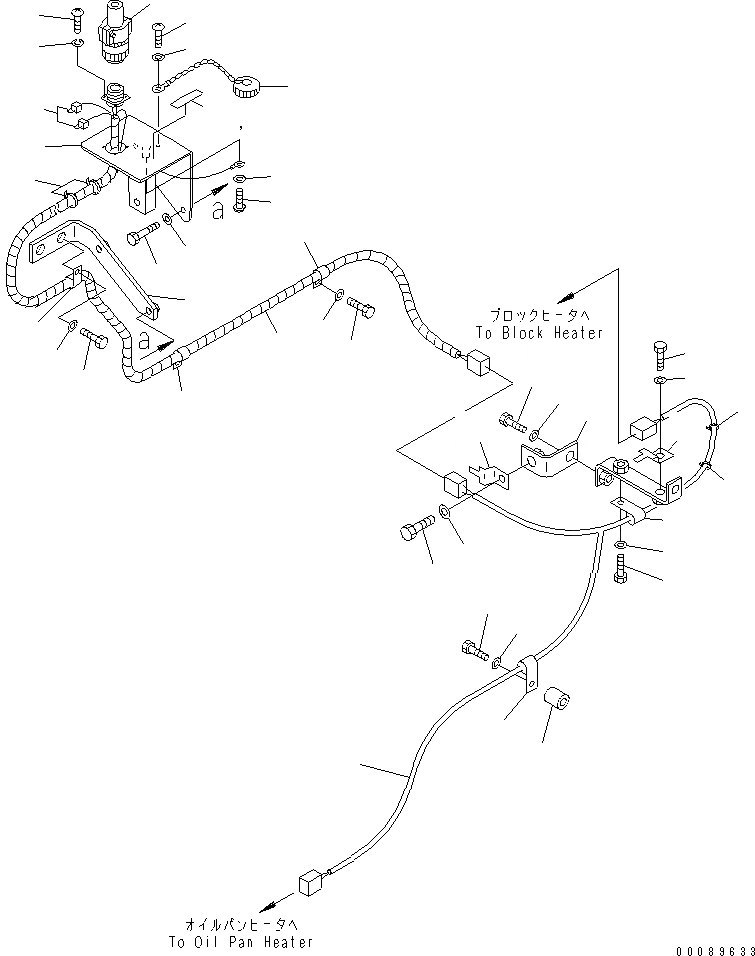 a

a

ブロックヒータへ
To Block Heater

オイルパンヒータへ
To Oil Pan Heater

00089633