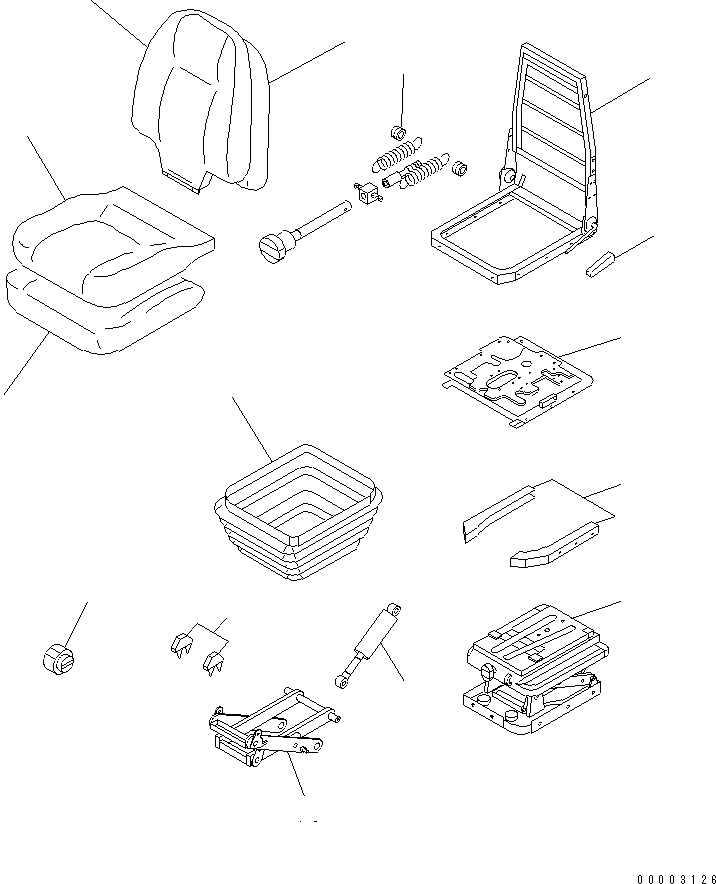 00003126