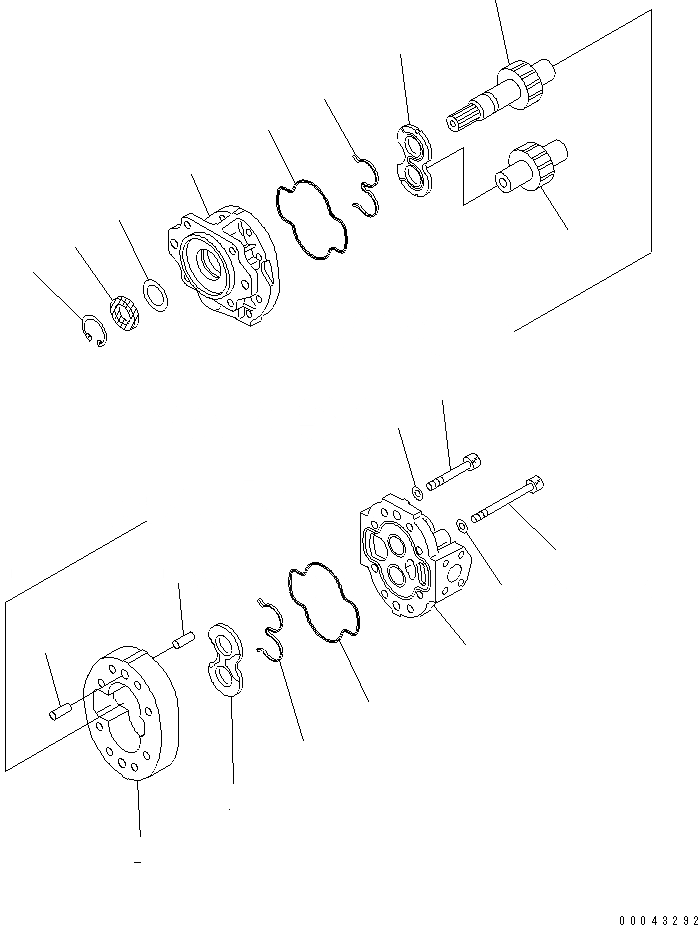 00043292