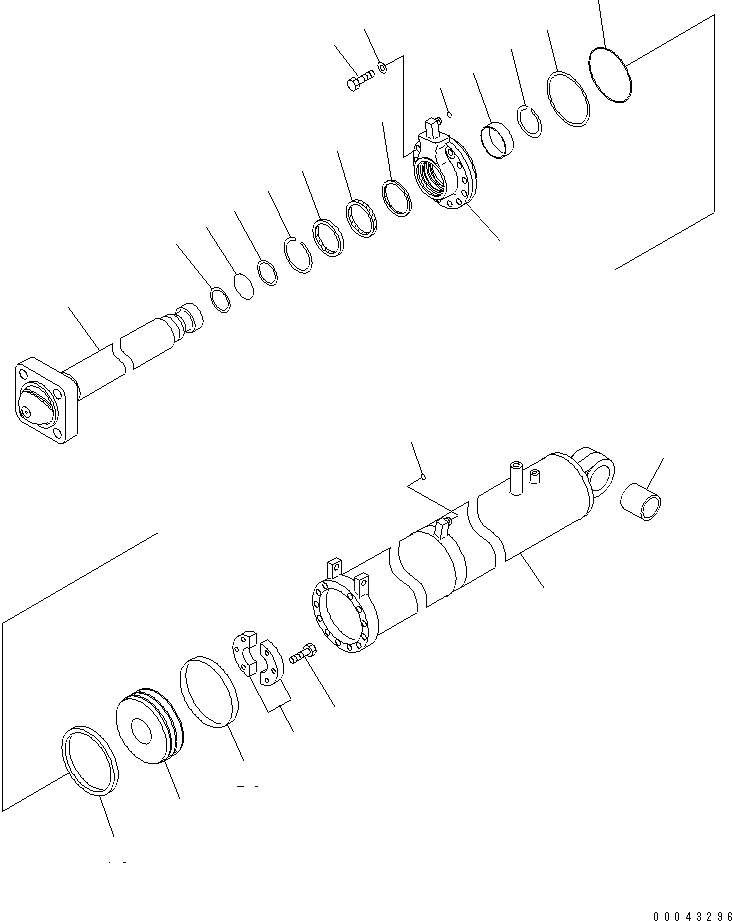 00043296