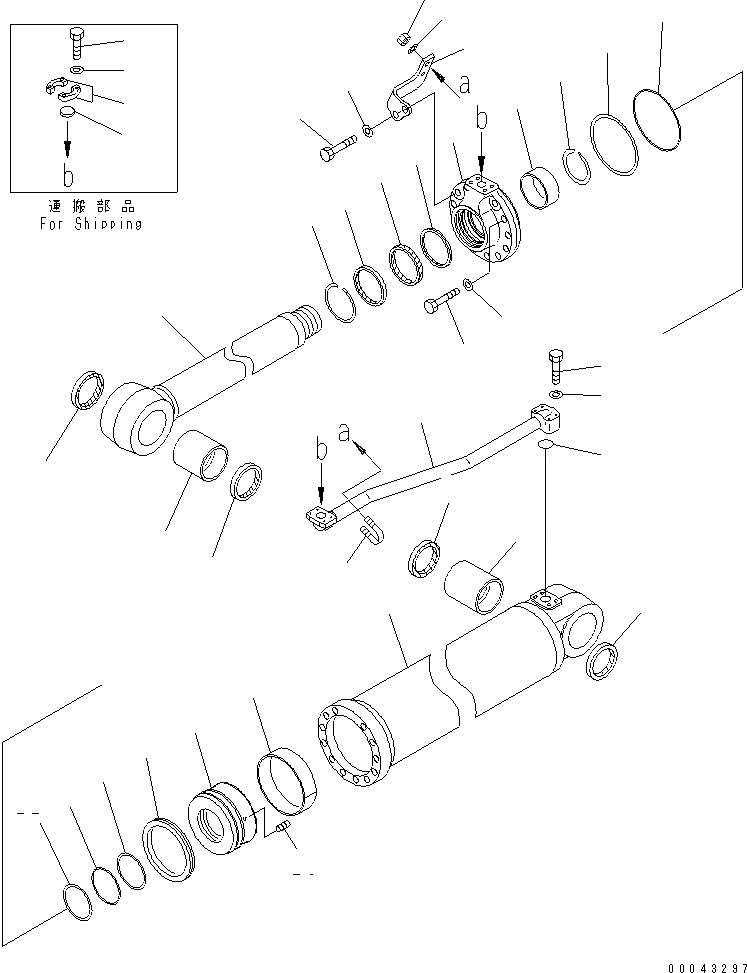 b
運搬部品
For Shipping
a
b
a
b
00043297