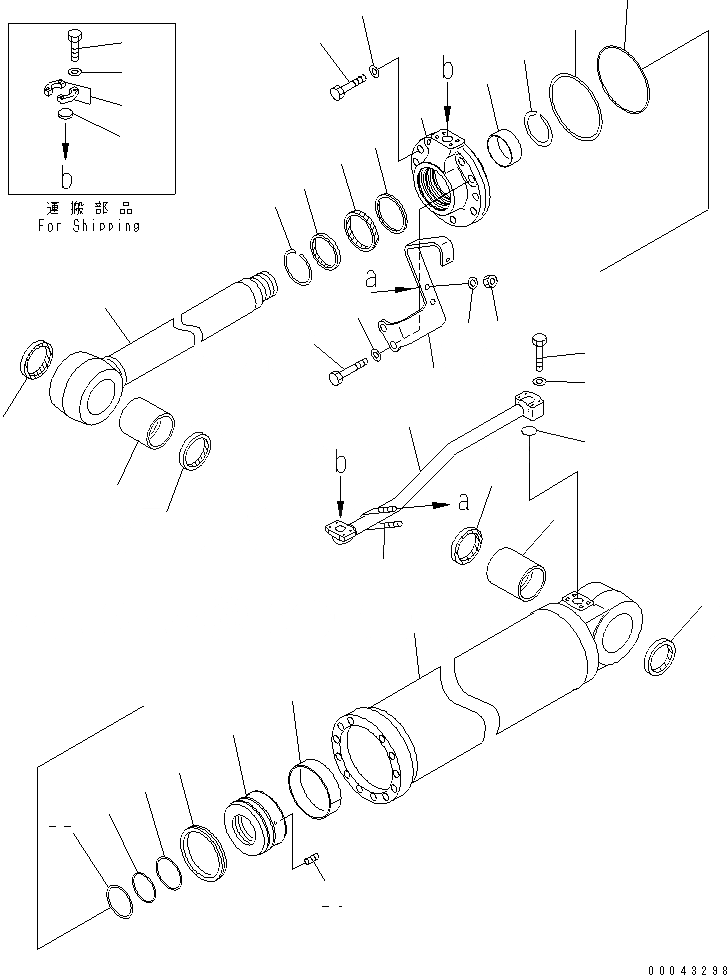 b
運搬部品
For Shipping
b
a
b
a
00043298