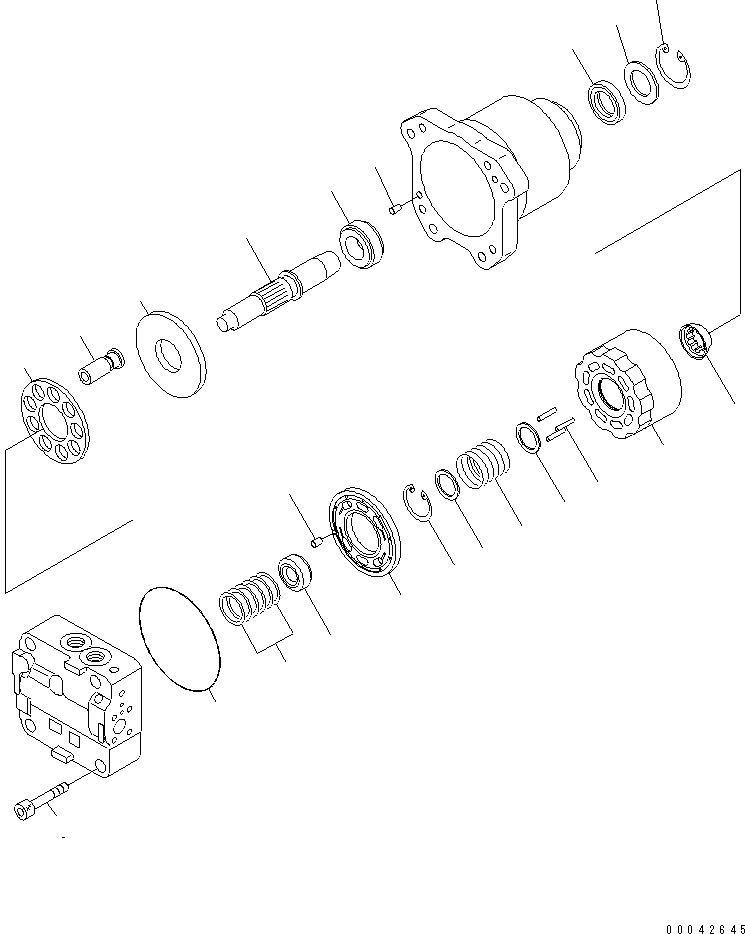 00042645