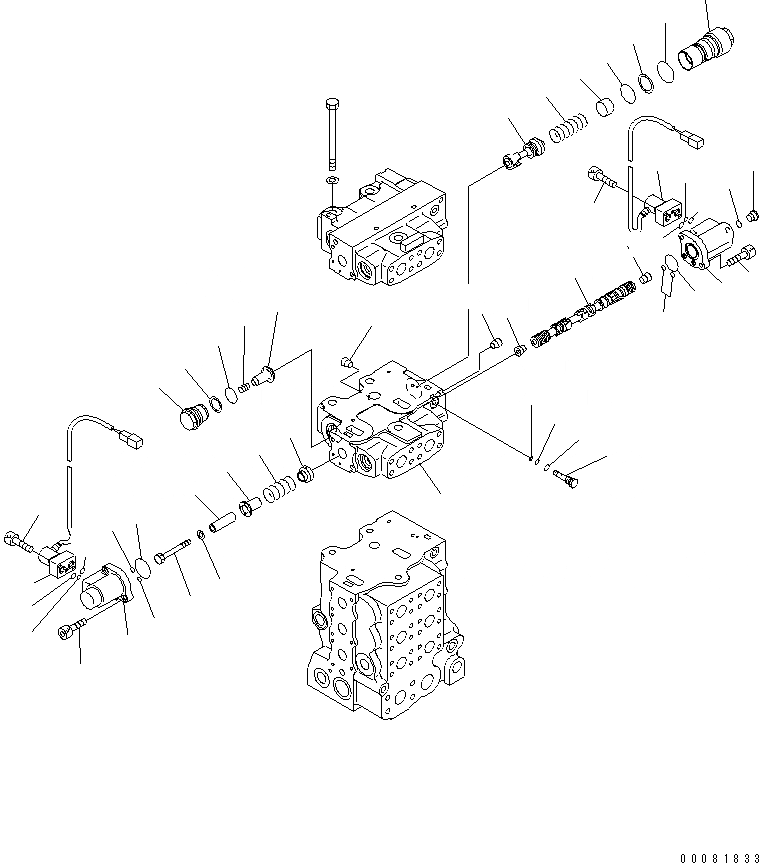 00081833