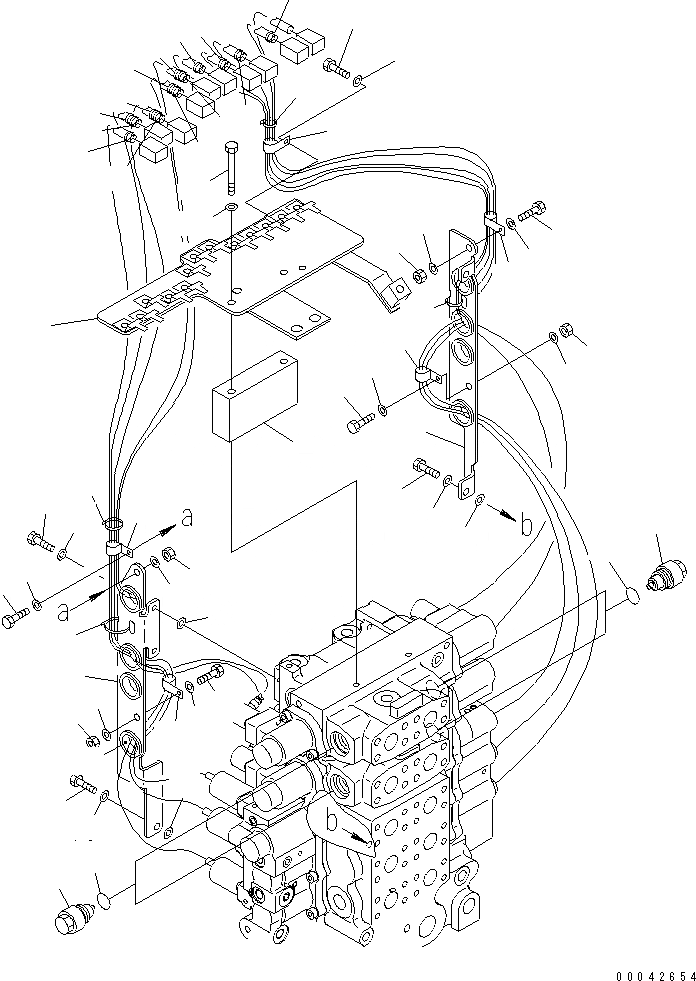 a
a
b
b
00042654