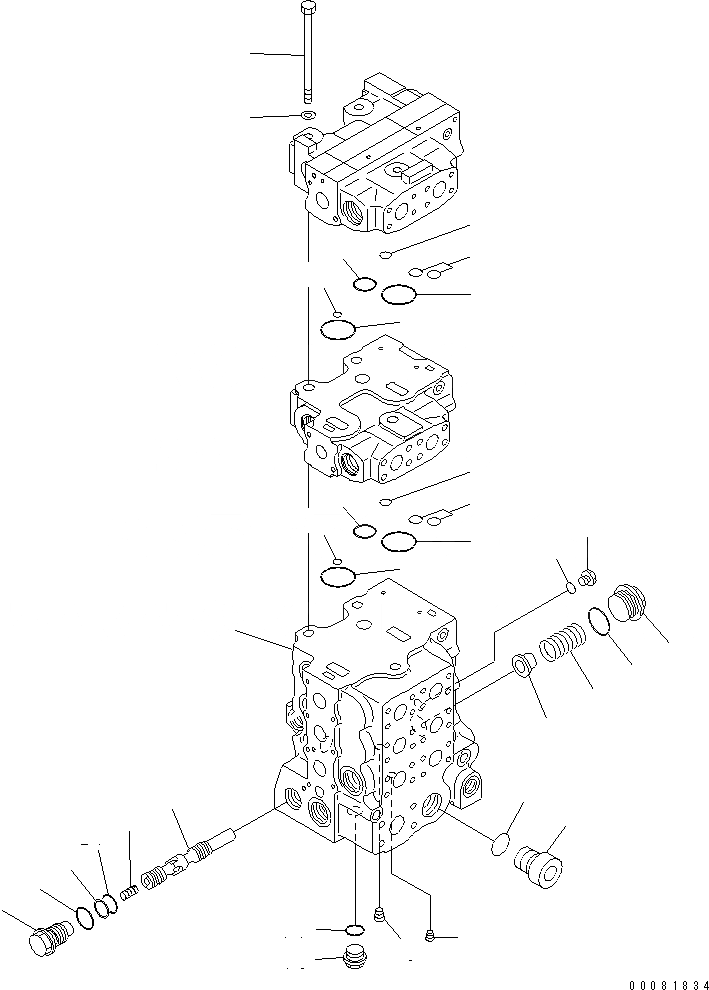 00081834