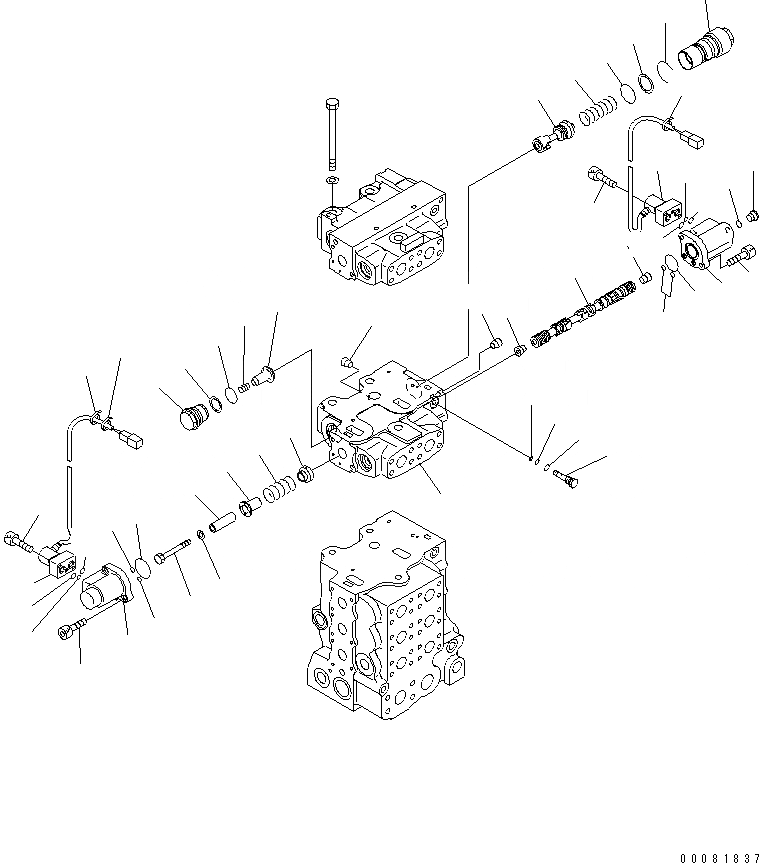 00081837