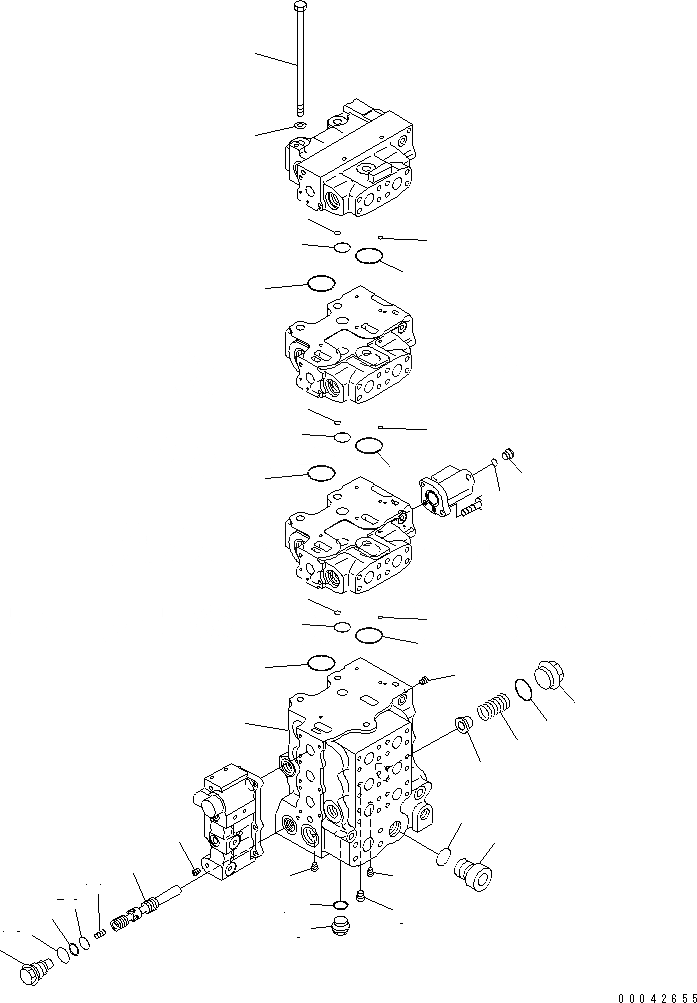 00042655