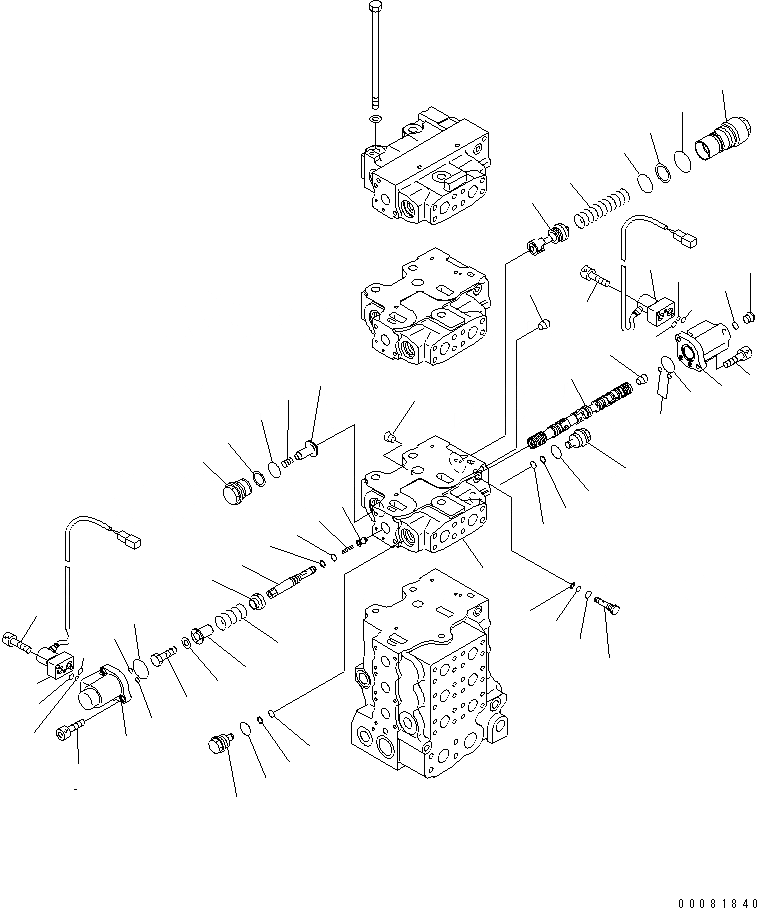 00081840