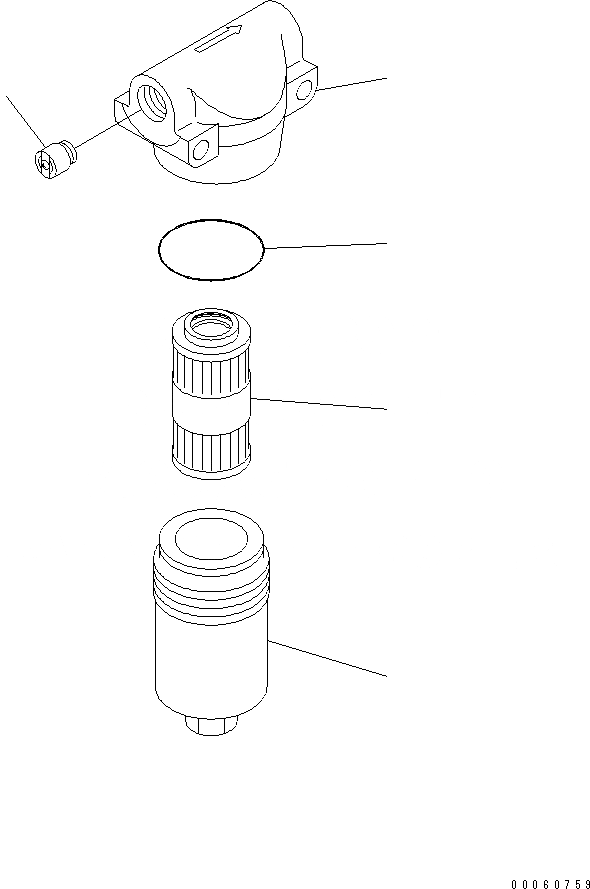 00060759