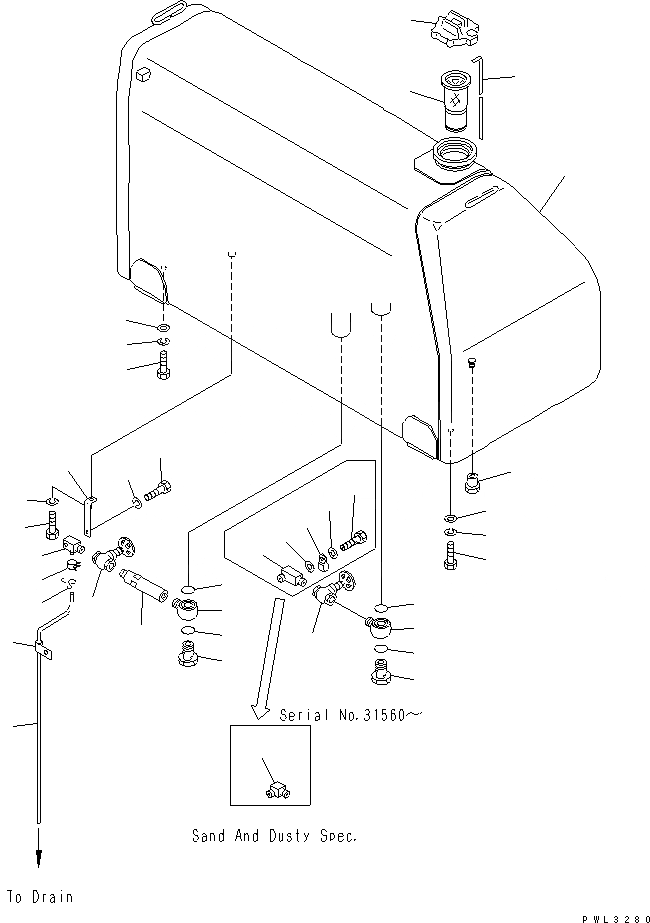 Serial No.31560~

Sand And Dusty Spec.

To Drain

PWL3280