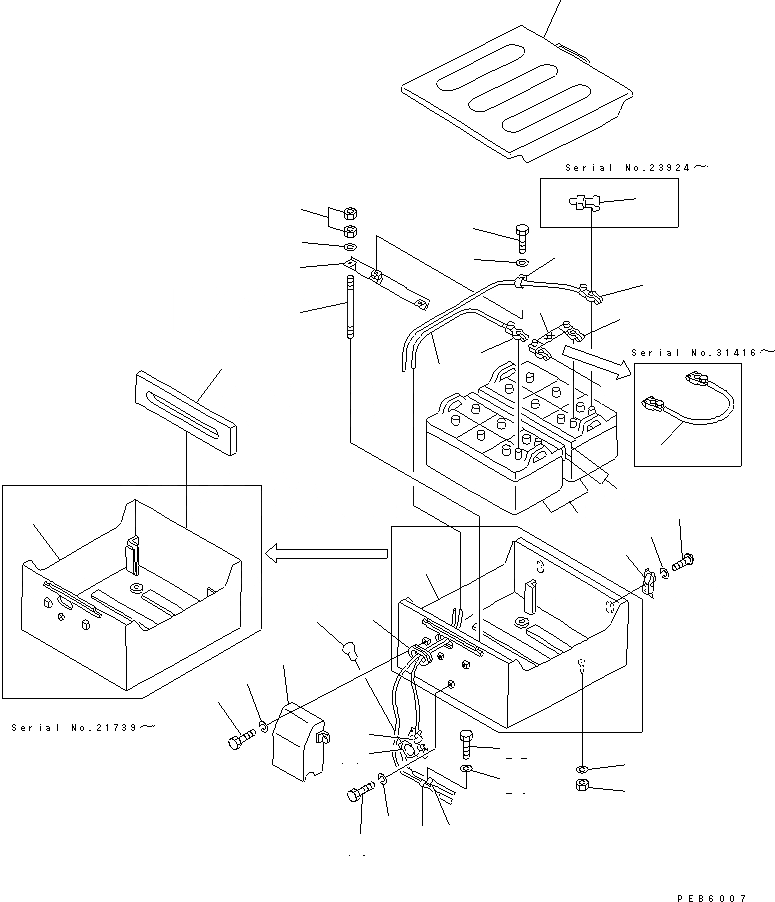 Serial No.23924～

Serial No.31416～

Serial No.21739～

PEB6007