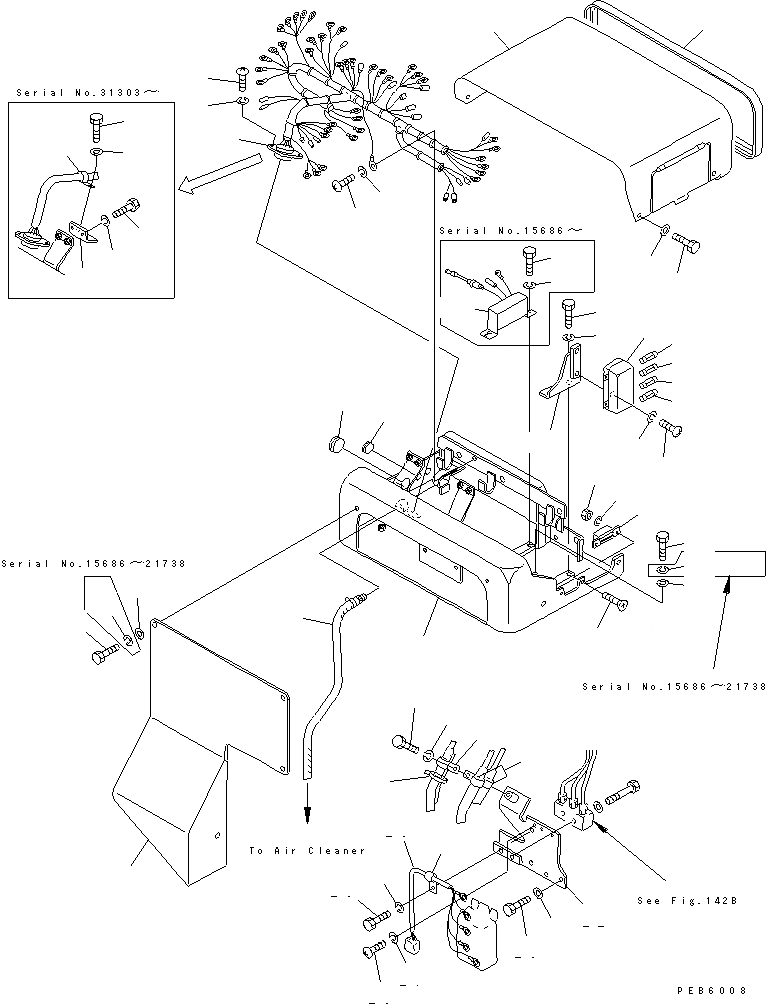 Serial No.31303～

Serial No.15686～

Serial No.15686～21738

Serial No.15686～21738

To Air Cleaner

See Fig.142B

PEB6008