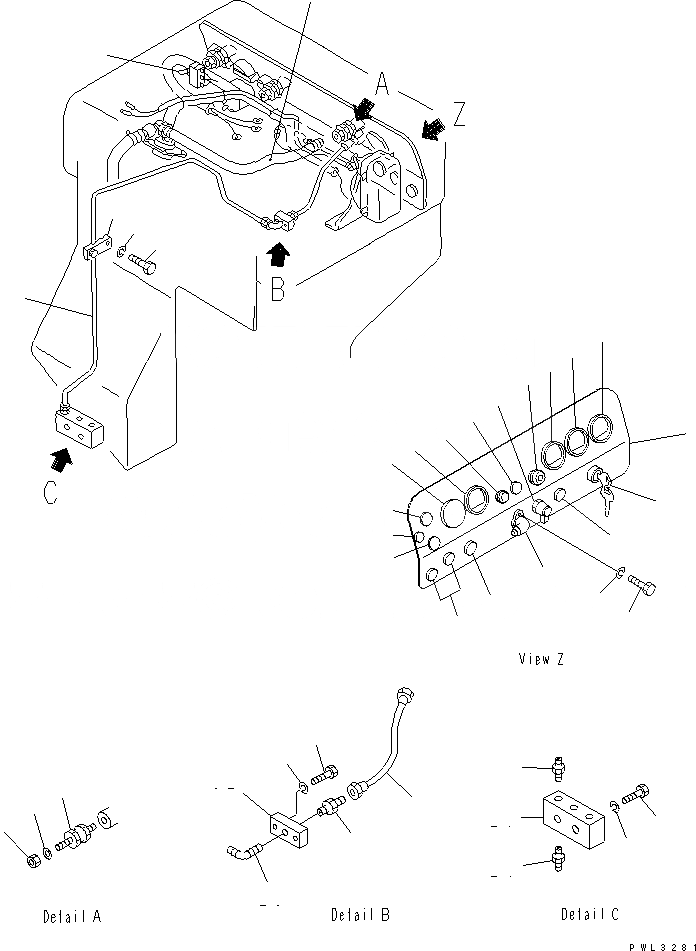 A
Z
B
C
View Z
Detail A
Detail B
Detail C
PWL3281