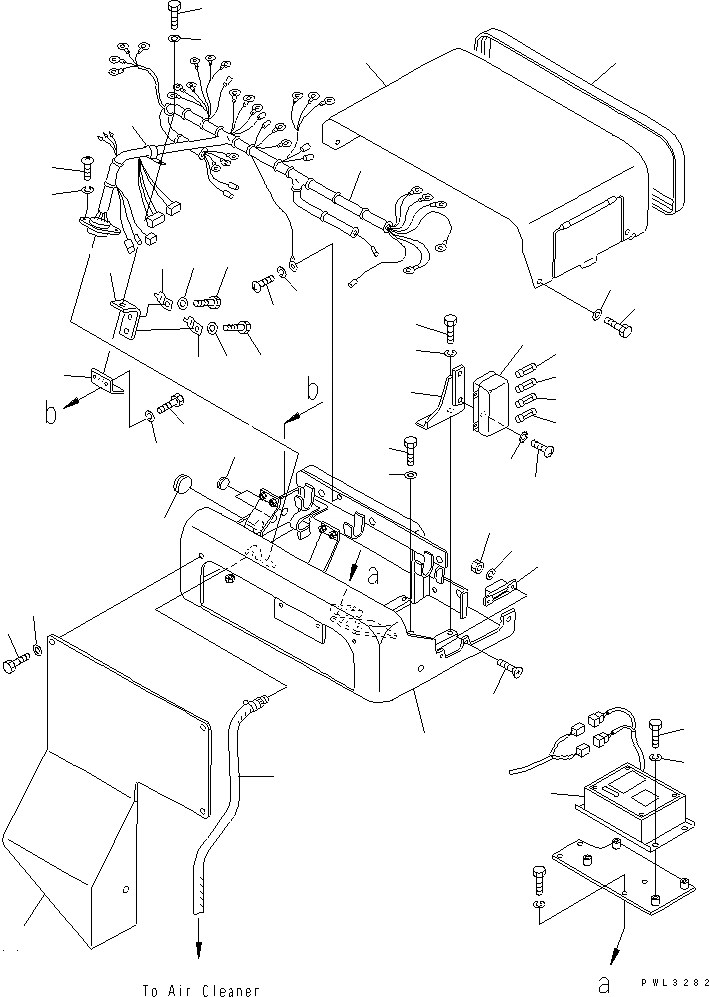 b
b
a
To Air Cleaner
a
PWL3282