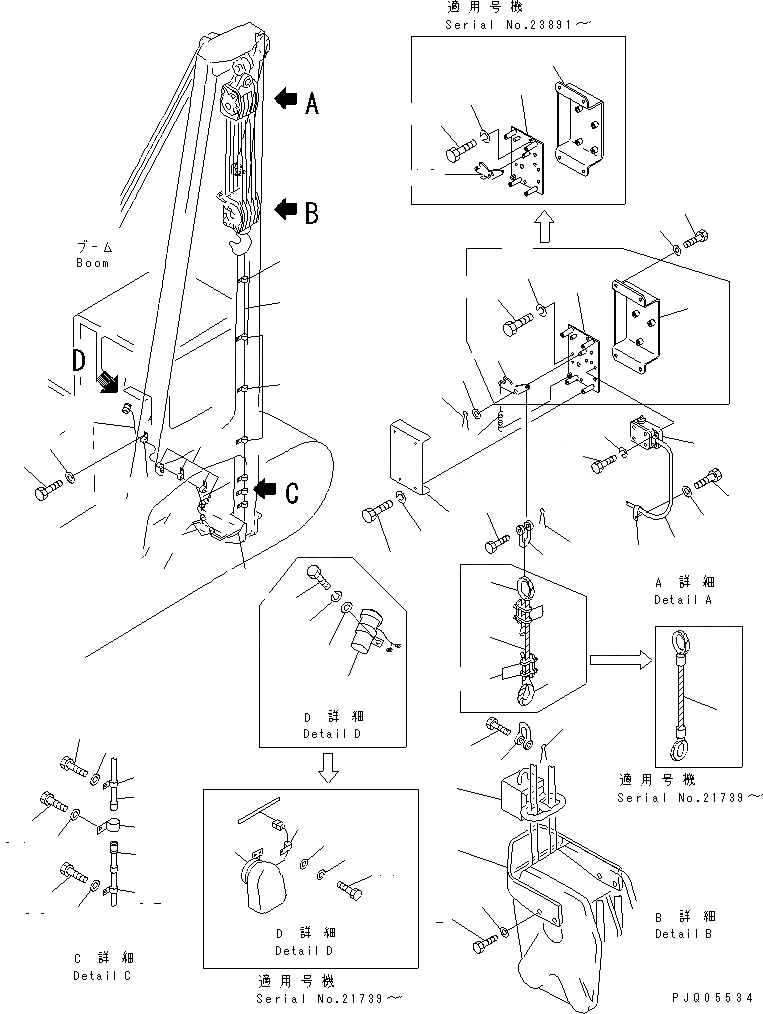 適用号機
Serial No.23891～

A

B

ブーム
Boom

D

C

A 詳細
Detail A

D 詳細
Detail D

適用号機
Serial No.21739～

C 詳細
Detail C

D 詳細
Detail D

適用号機
Serial No.21739～

B 詳細
Detail B

PJQ05534