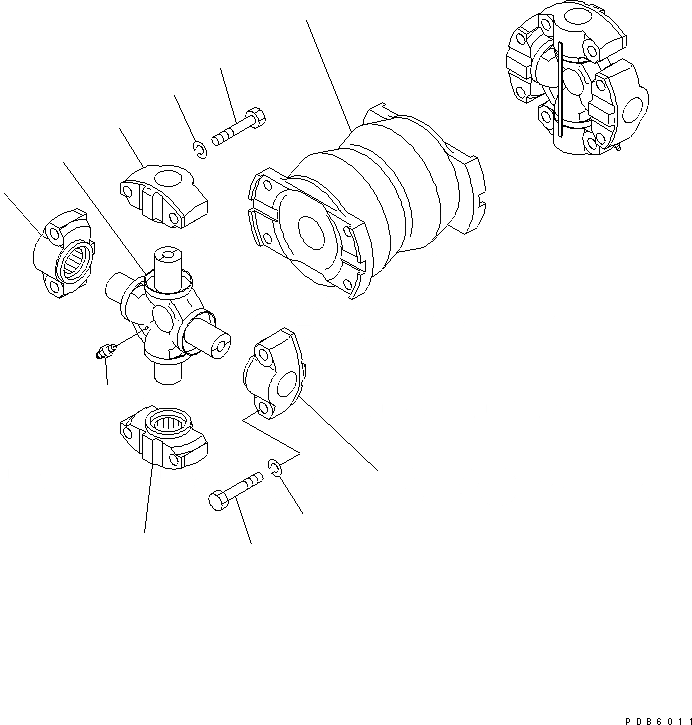 PDB6011