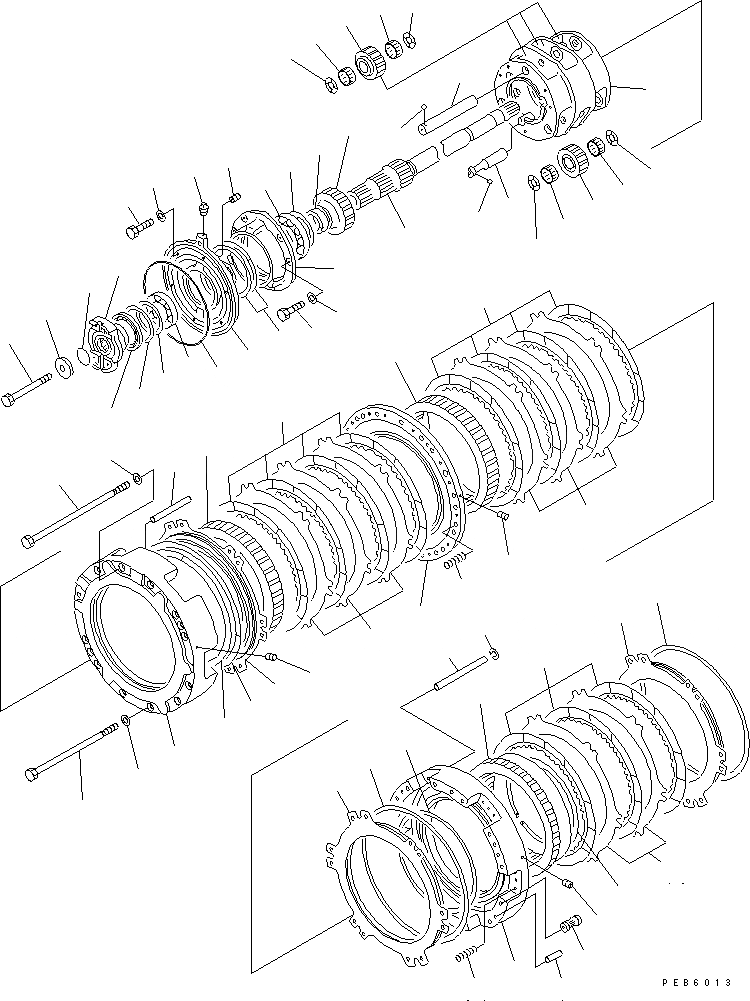 PEB6013