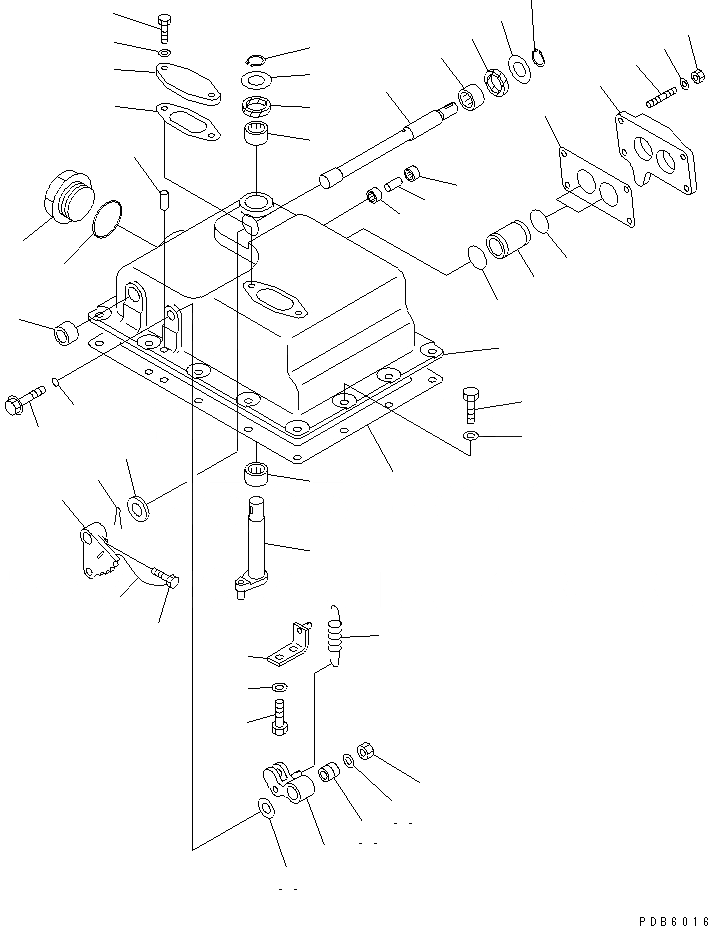 PDB6016