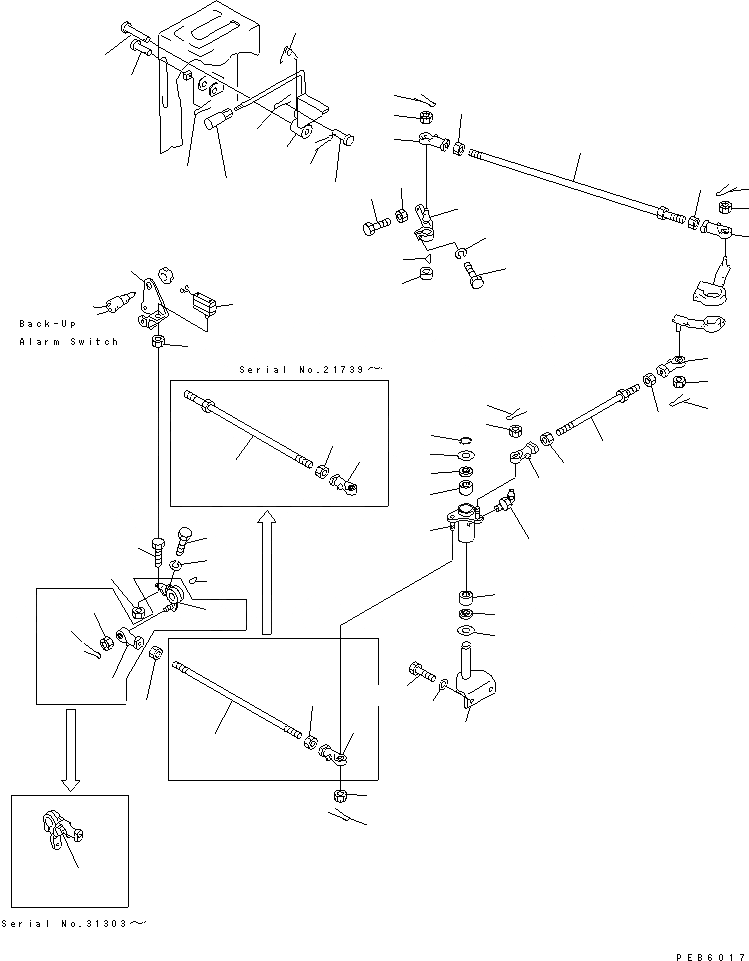 Back-Up
Alarm Switch

Serial No.21739～

Serial No.31303～

PEB6017