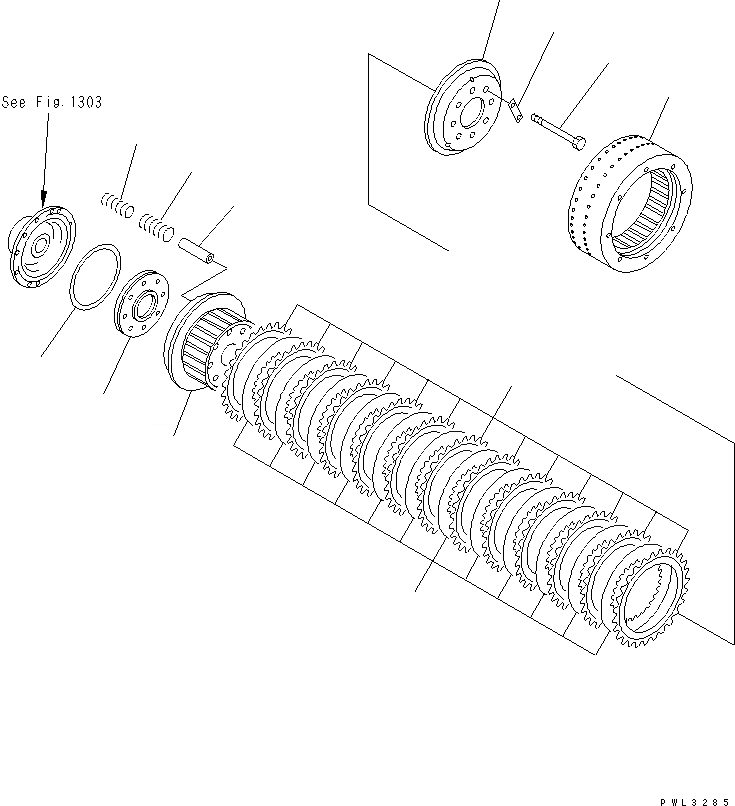 See Fig. 1303

PWL3285