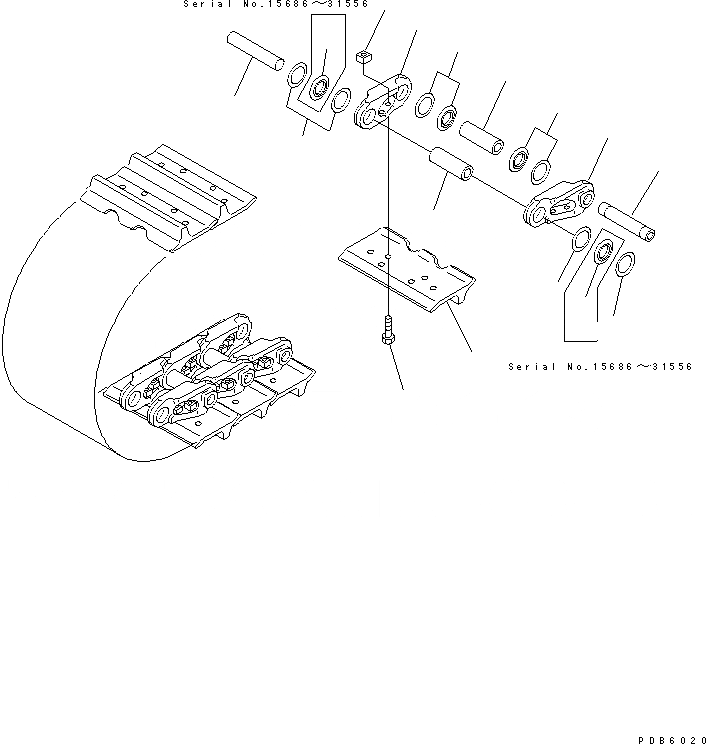 Serial No.15686～31556

Serial No.15686～31556

PDB6020