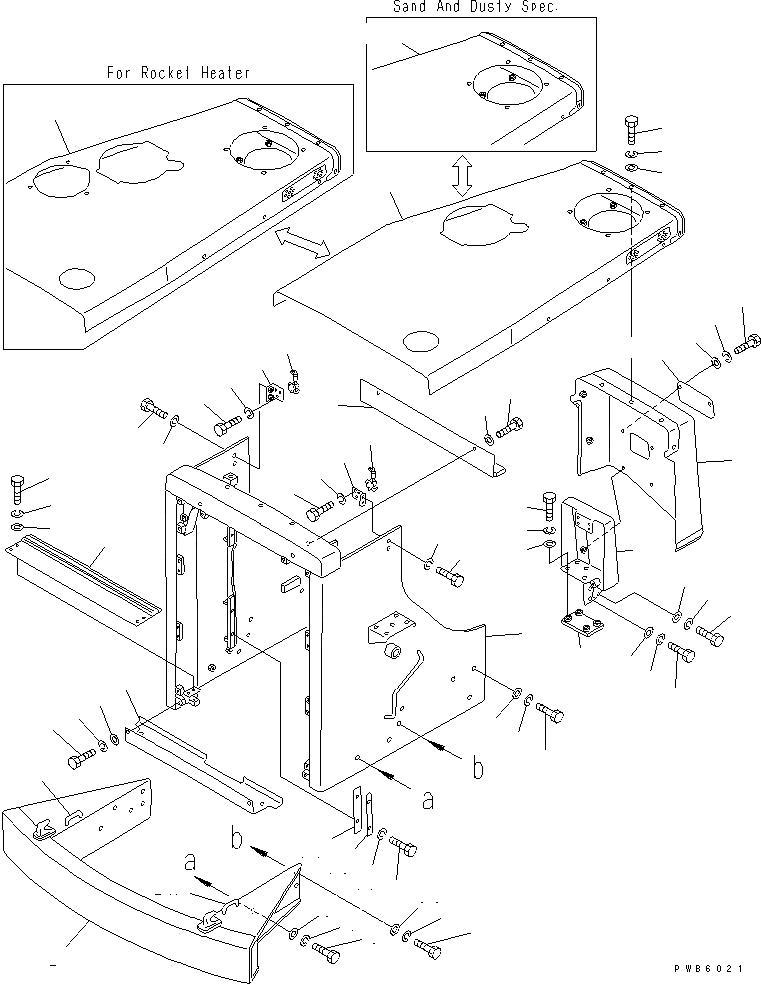 Sand And Dusty Spec.

For Rocket Heater

b

a

b

a

PWB6021