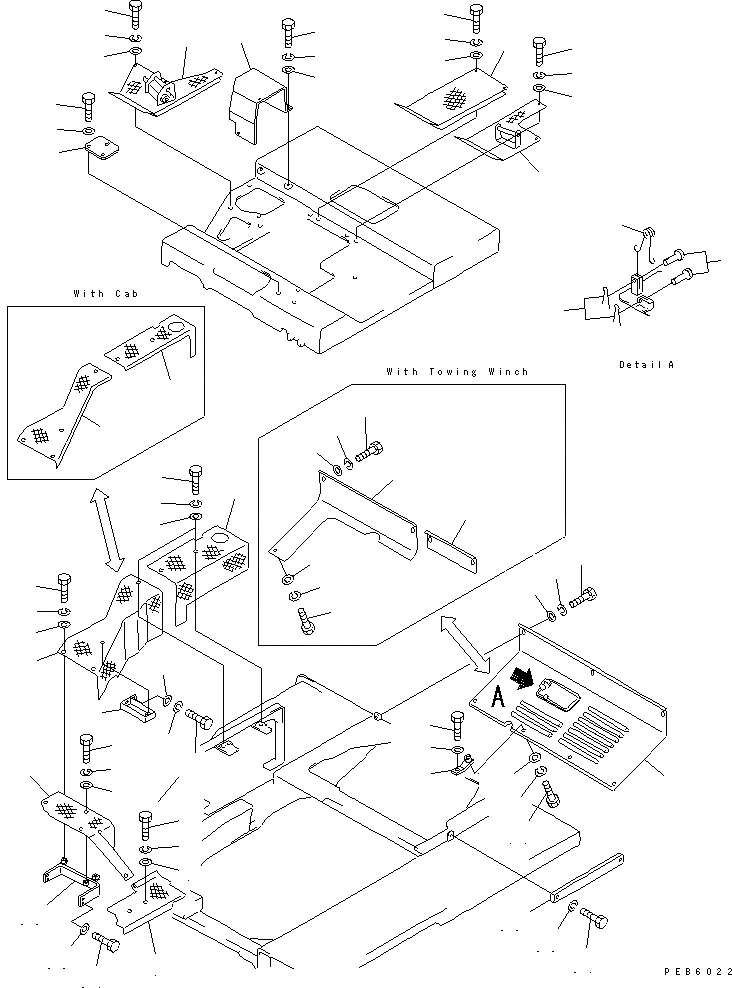 With Cab

With Towing Winch

Detail A

A

PEB6022