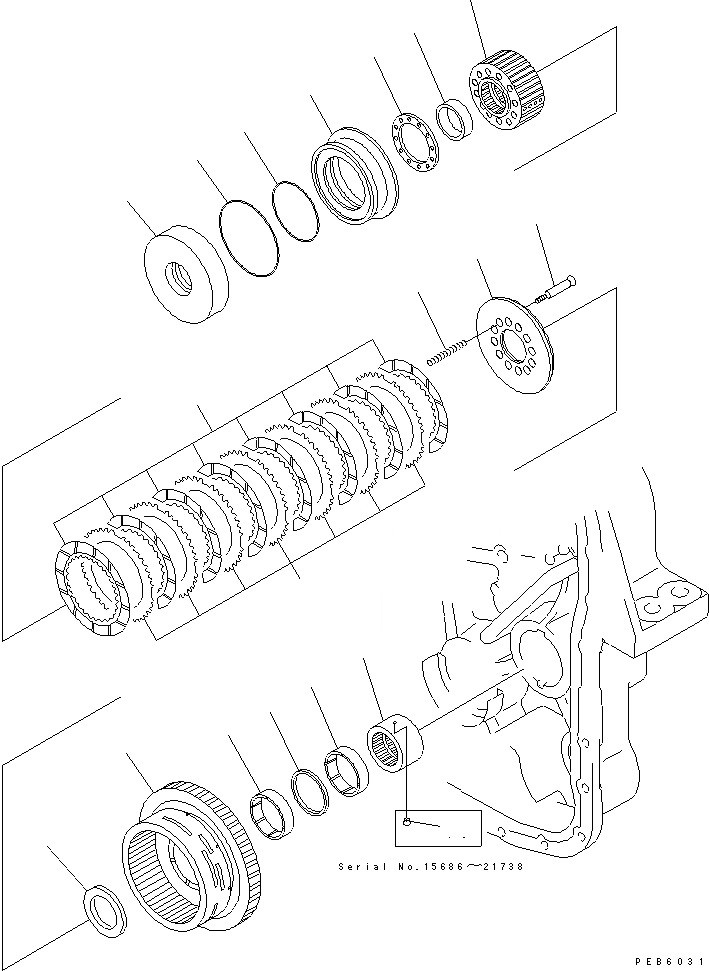 Serial No.15686～21738

PEB6031