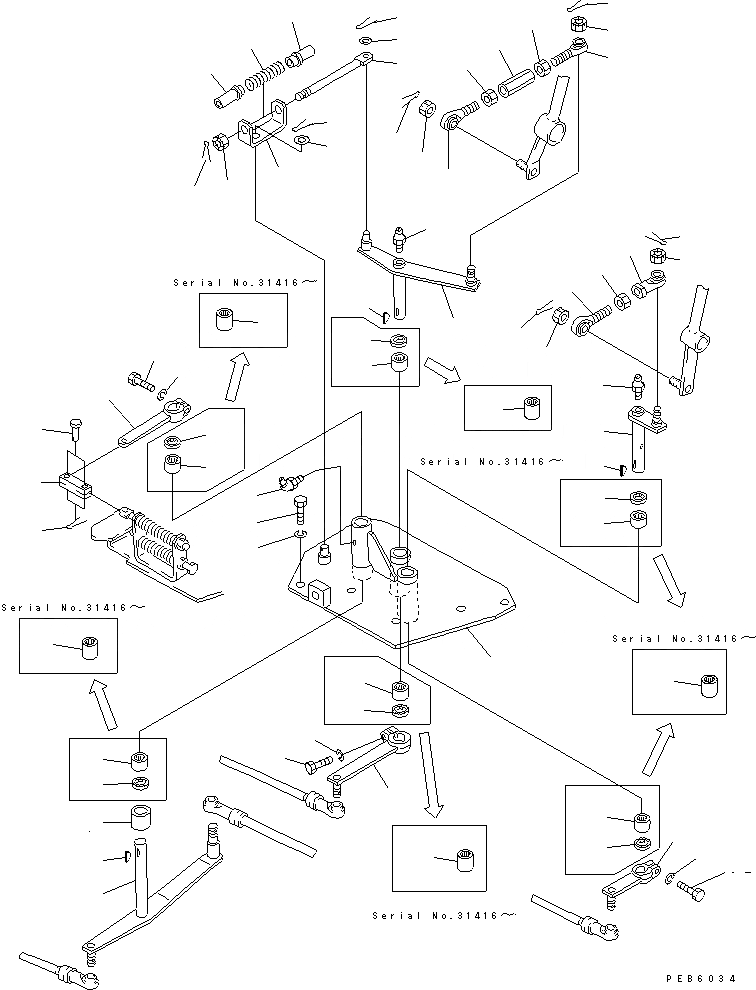 Serial No.31416～

Serial No.31416～

Serial No.31416～

Serial No.31416～

Serial No.31416～

PEB6034