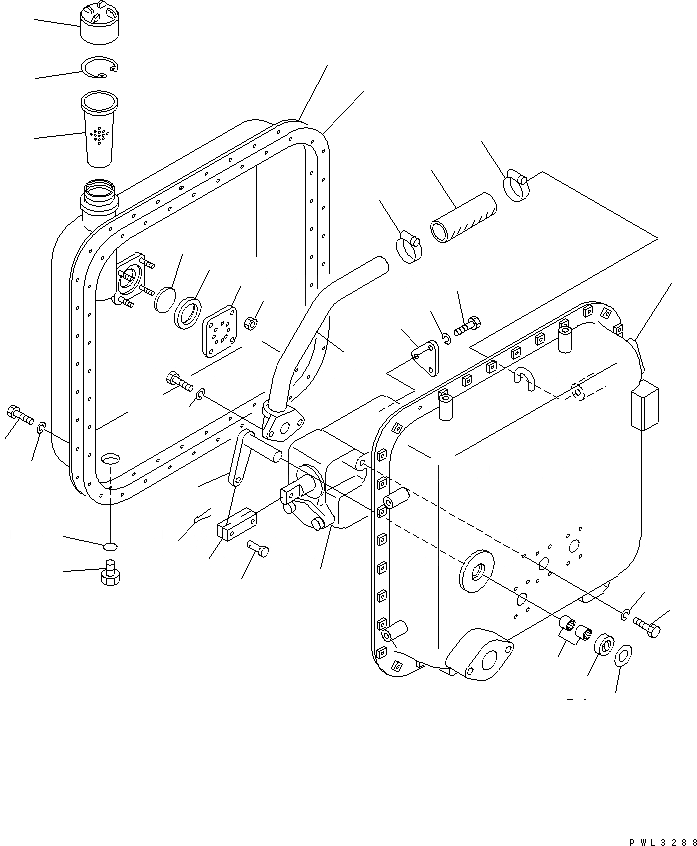 PWL3288