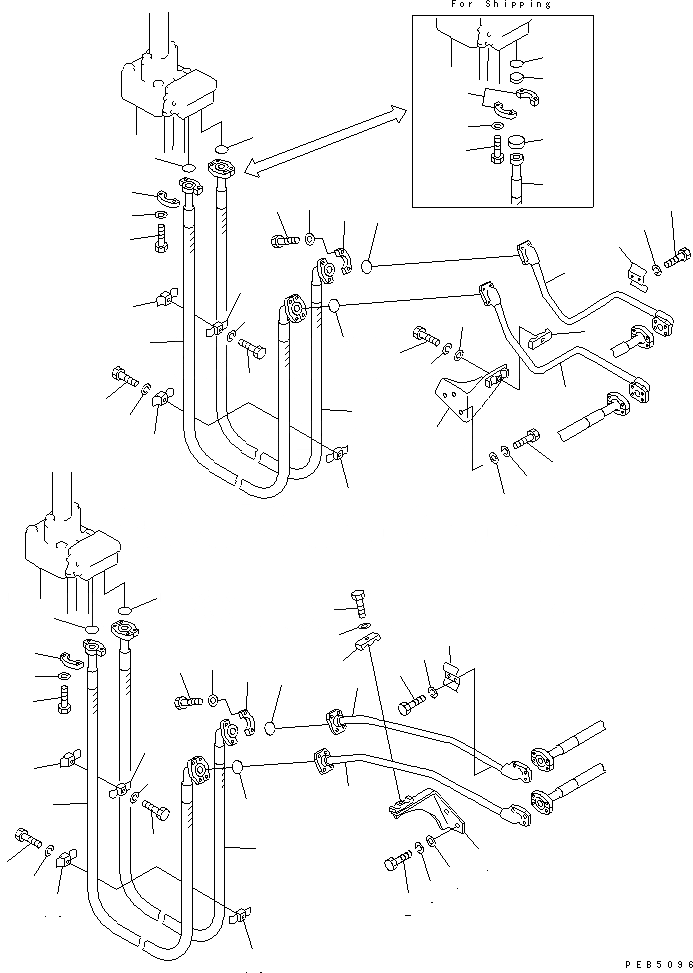 For Shipping

PEB5096