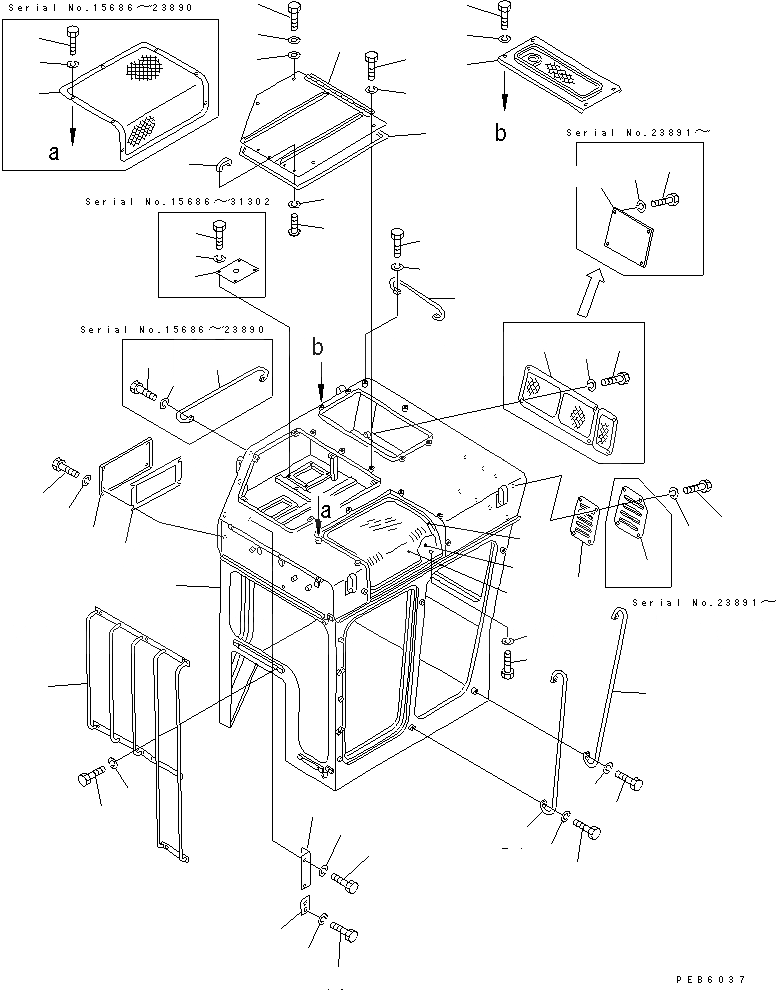 Serial No.15686～23890

a

b

Serial No.23891～

Serial No.15686～31302

Serial No.15686～23890

b

a

Serial No.23891～

PEB6037