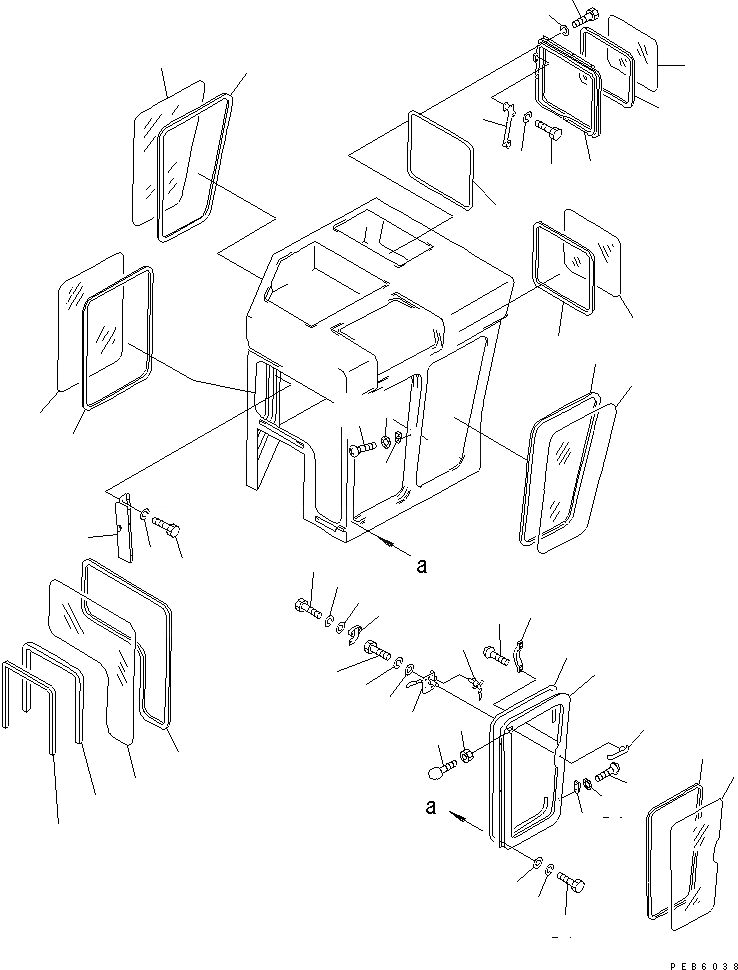 a

a

PEB6038