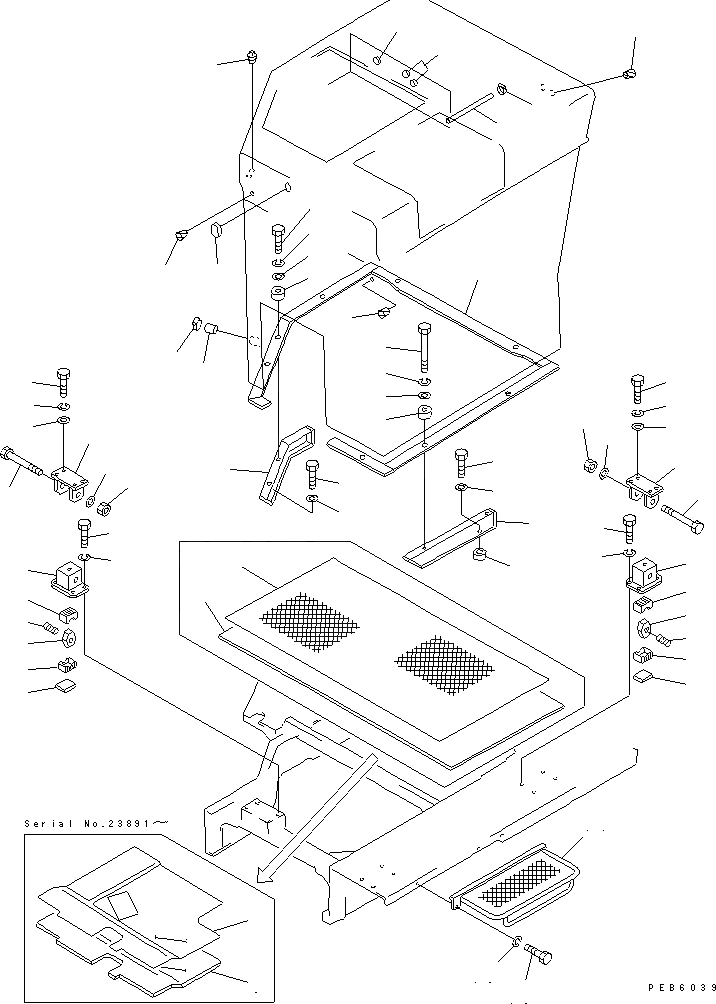 Serial No.23891～

PEB6039