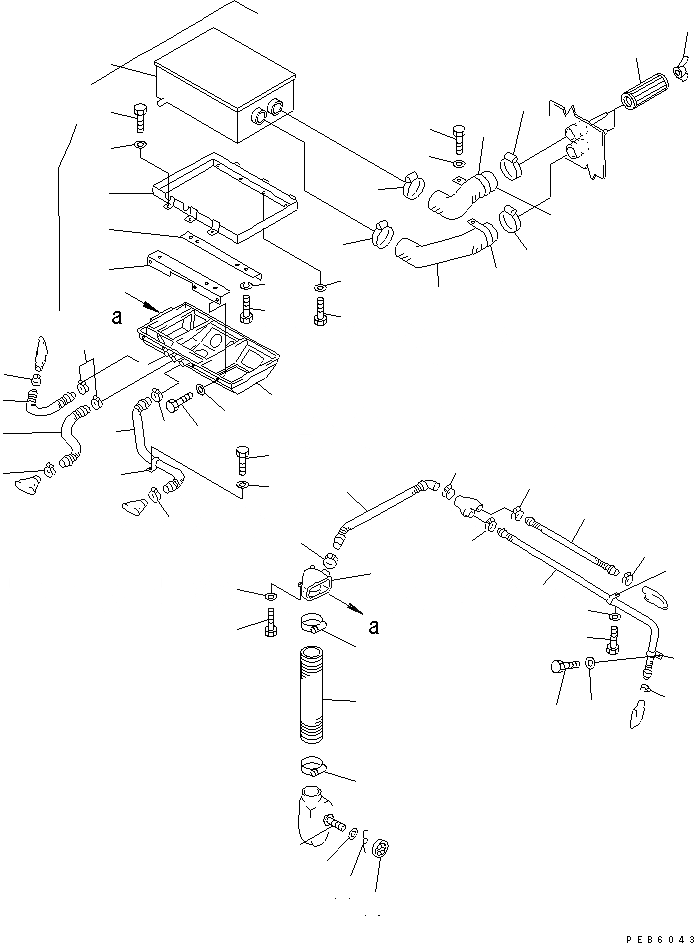 a

a

PEB6043