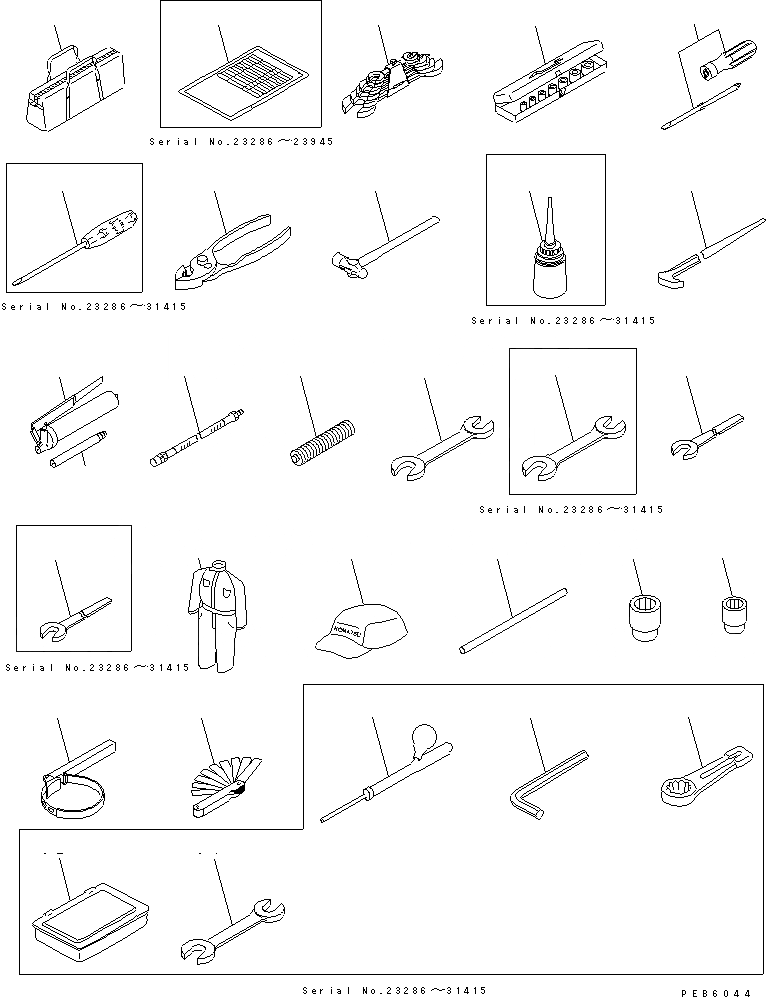 Serial No.23286～23945

Serial No.23286～31415

Serial No.23286～31415

Serial No.23286～31415

Serial No.23286～31415

KOMATSU

Serial No.23286～31415

PEB6044